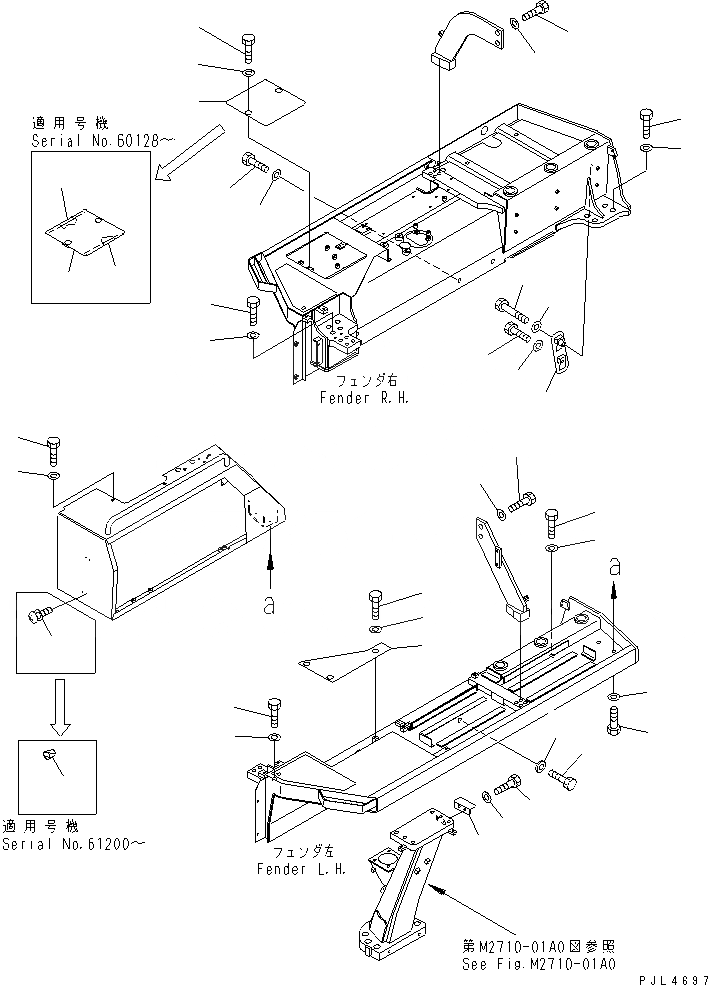 適用号機
Serial No.60128～

フェンダ右
Fender R.H.

a

a

適用号機
Serial No.61200～

フェンダ左
Fender L.H.

第M2710-01A0図参照
See Fig.M2710-01A0

PJL4697