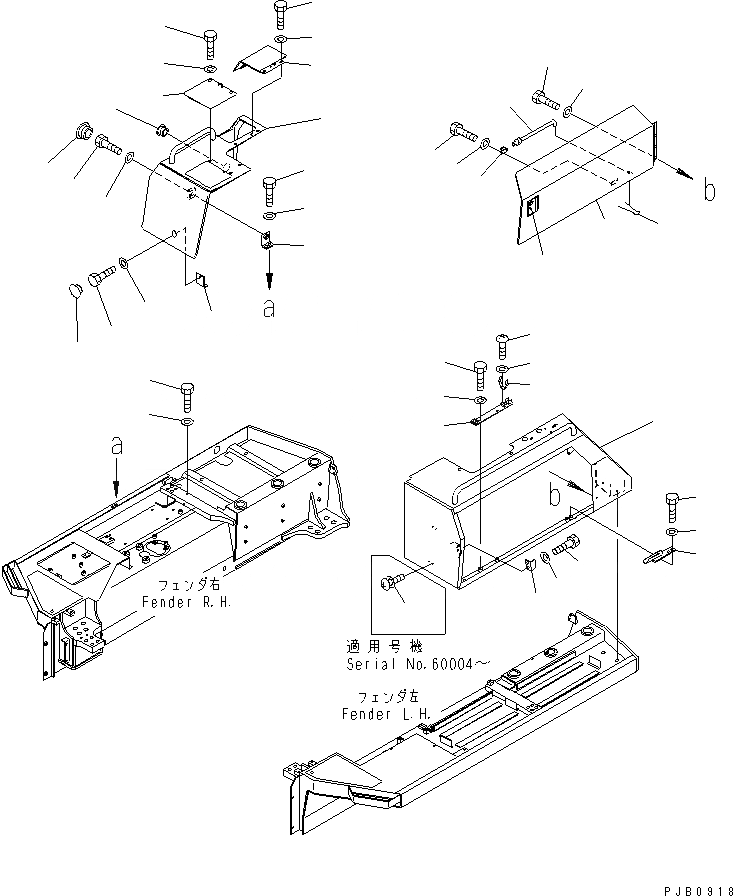 a

b

a

b

フェンダ右
Fender R.H.

適用号機
Serial No.60004～

フェンダ左
Fender L.H.

PJB0918