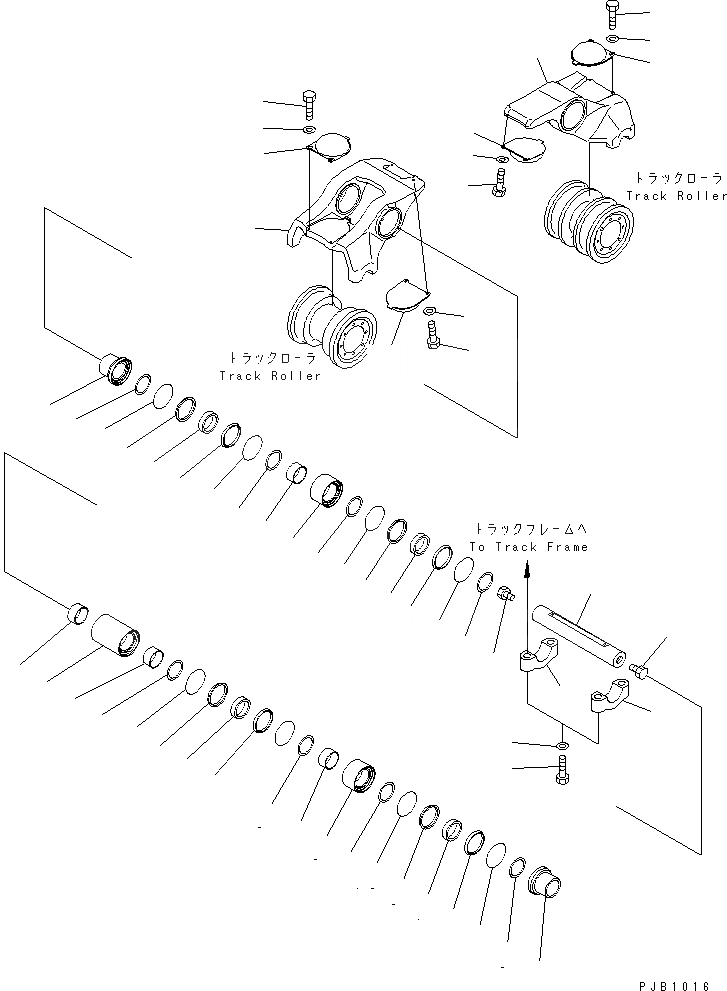 トラックローラ
Track Roller

トラックローラ
Track Roller

トラックフレームへ
To Track Frame

PJB1016