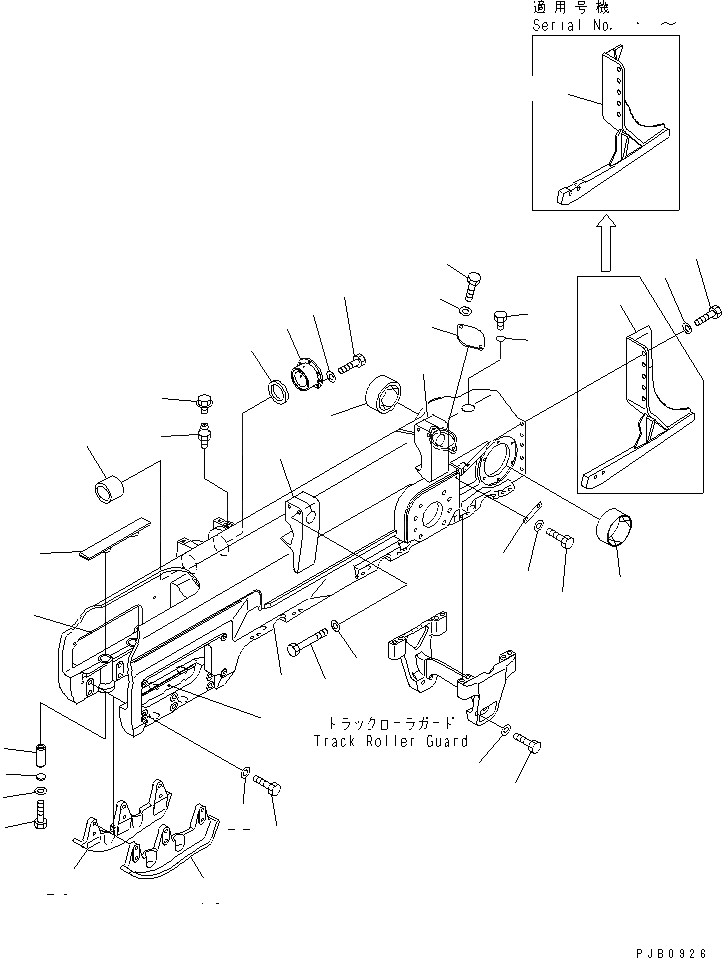 適用号機
Serial No. ・ ～

トラックローラガード
Track Roller Guard

PJB0926