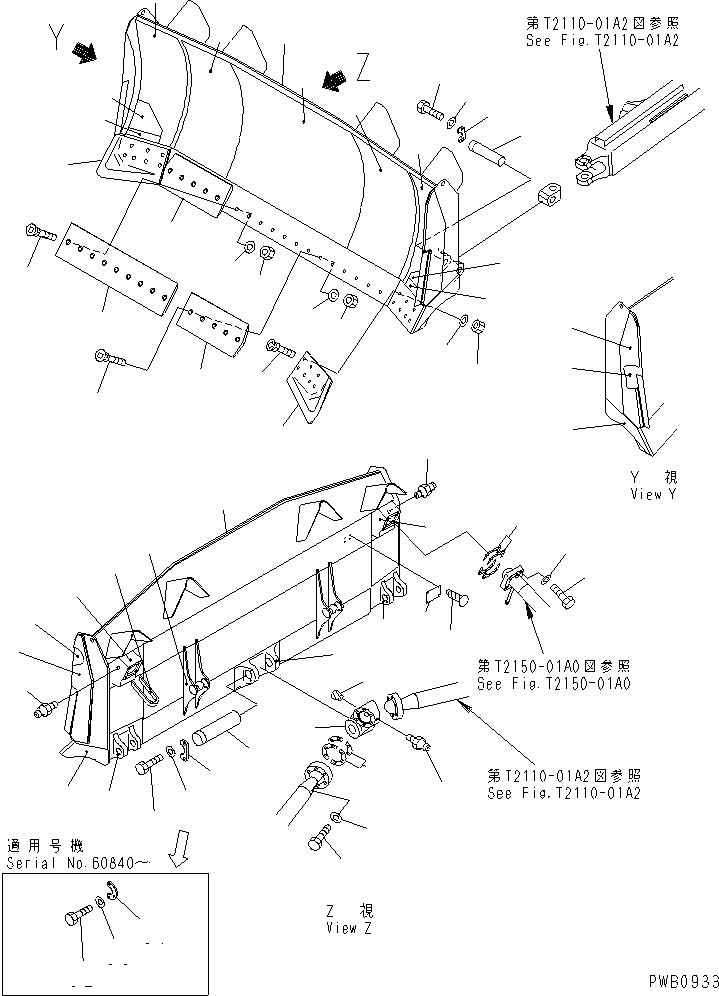 Y
Z
第T2110-01A2図参照
See Fig.T2110-01A2

Y 視
View Y

第T2150-01A0図参照
See Fig.T2150-01A0

第T2110-01A2図参照
See Fig.T2110-01A2

適用号機
Serial No.60840~

Z 視
View Z

PWB0933