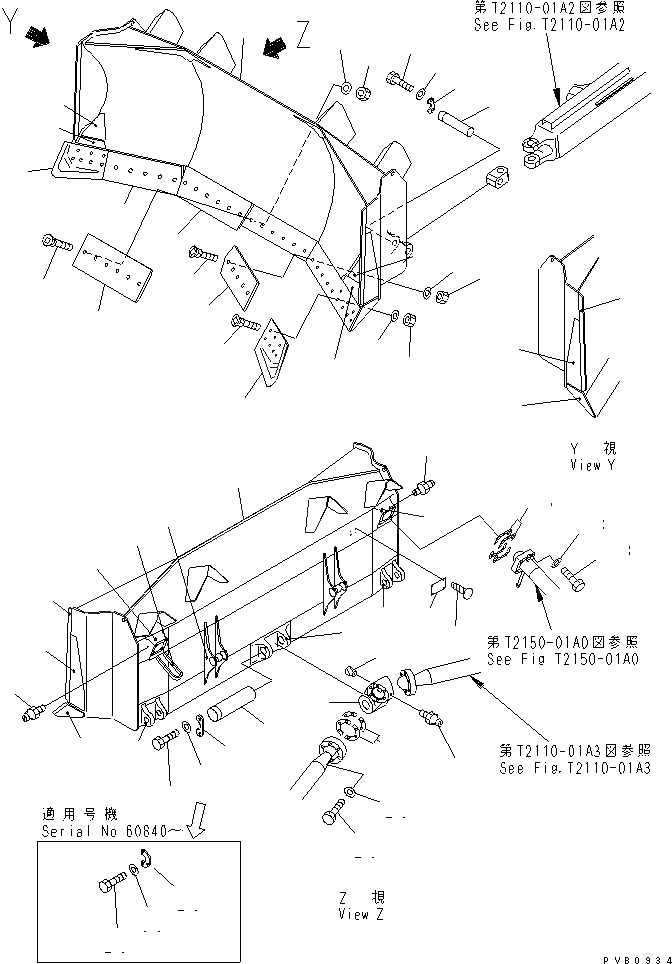 Y

Z

第T2110-01A2図参照
See Fig.T2110-01A2

Y 視
View Y

第T2150-01A0図参照
See Fig T2150-01A0

第T2110-01A3図参照
See Fig.T2110-01A3

適用号機
Serial No 60840~

Z 視
View Z

PVB0934