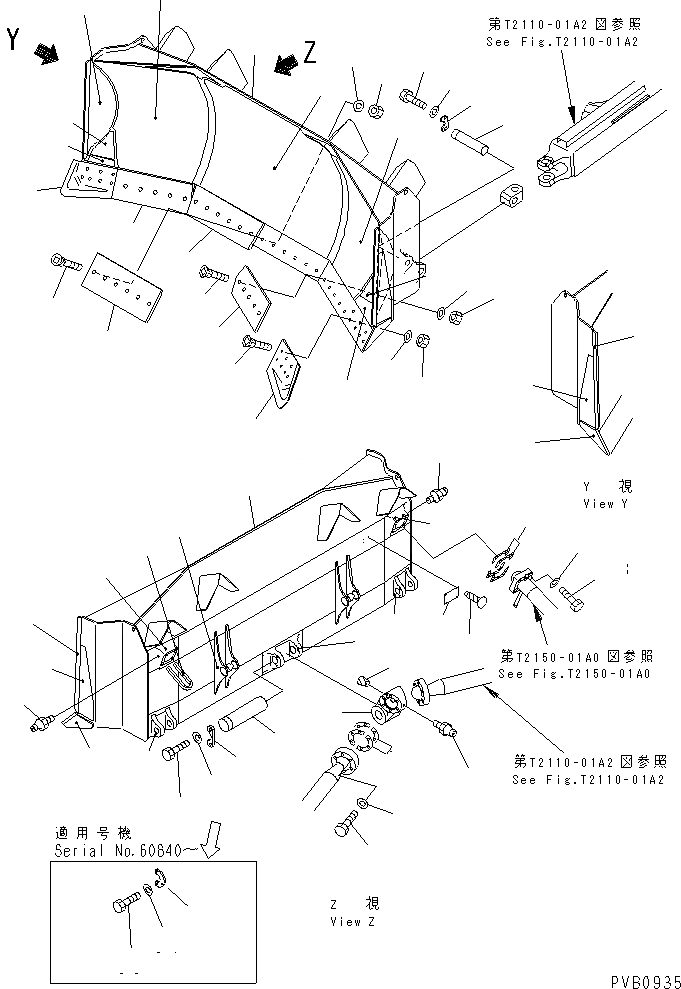 Y

Z

第T2110-01A2 図参照
See Fig.T2110-01A2

Y 視
View Y

第T2150-01A0 図参照
See Fig.T2150-01A0

第T2110-01A2 図参照
See Fig.T2110-01A2

適用号機
Serial No.60640~

Z 視
View Z

PVB0935