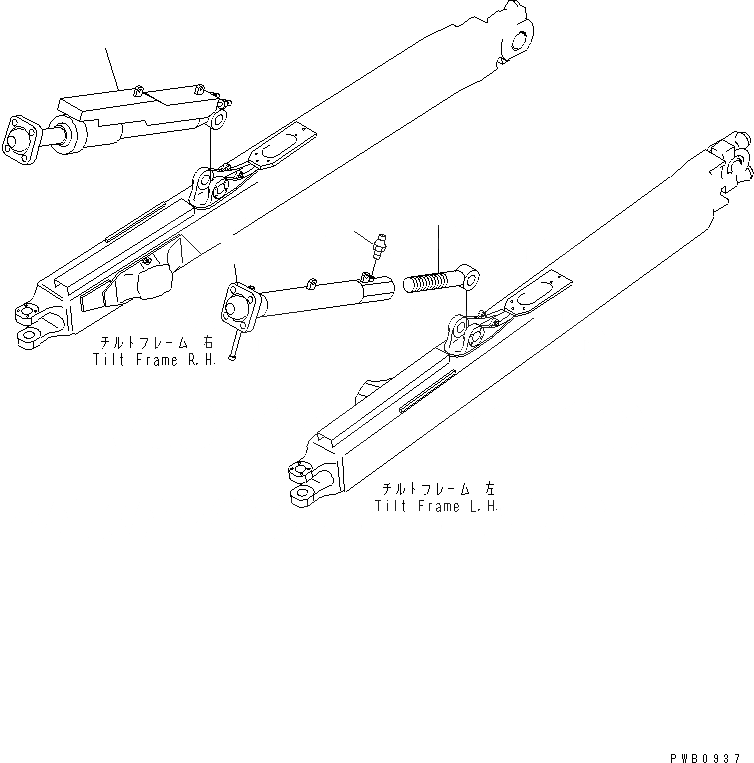 チルトフレーム 右
Tilt Frame R.H.

チルトフレーム 左
Tilt Frame L.H.

PWB0937