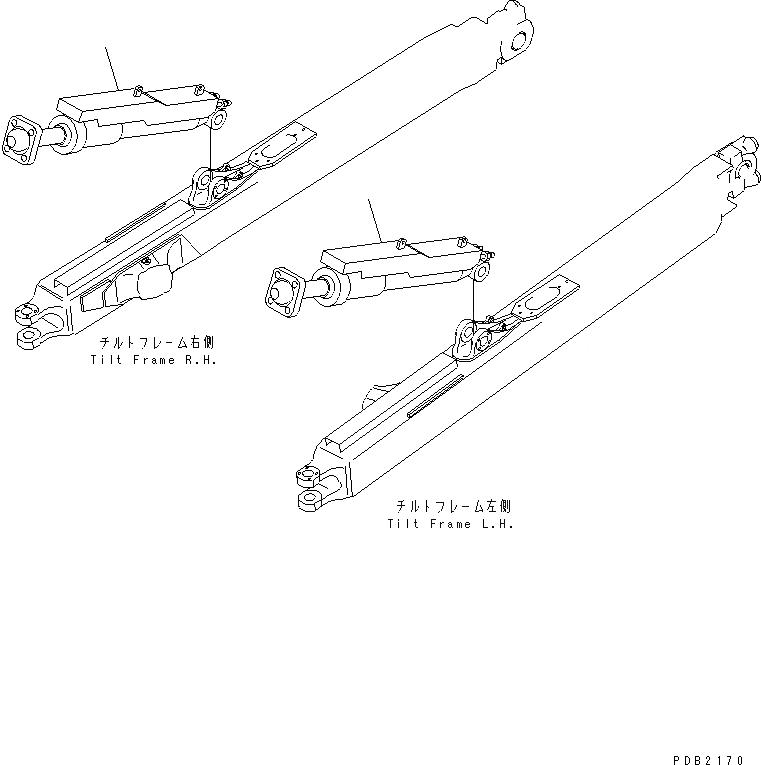 チルトフレーム右側
Tilt Frame R.H.

チルトフレーム左側
Tilt Frame L.H.

PDB2170