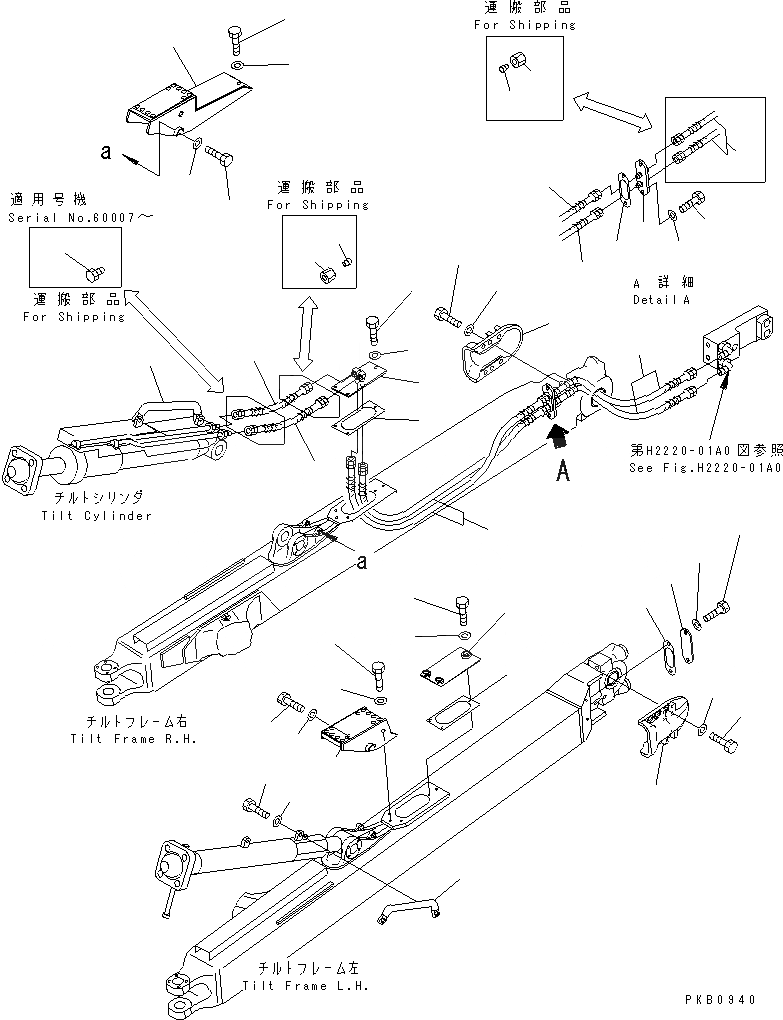 運搬部品
For Shipping

a

適用号機
Serial No.60007～

運搬部品
For Shipping

運搬部品
For Shipping

A 詳細
Detail A

第H2220-01A0図参照
See Fig.H2220-01A0

A

チルトシリンダ
Tilt Cylinder

a

チルトフレーム右
Tilt Frame R.H.

チルトフレーム左
Tilt Frame L.H.

PKB0940