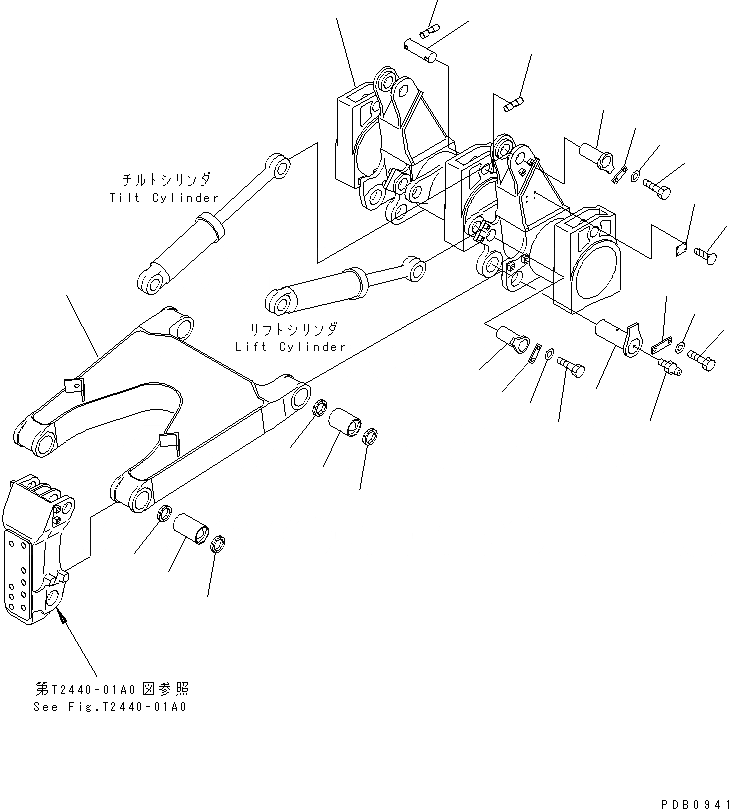 チルトシリンダ
Tilt Cylinder

リフトシリンダ
Lift Cylinder

第T2440-01A0図参照
See Fig.T2440-01A0

PDB0941