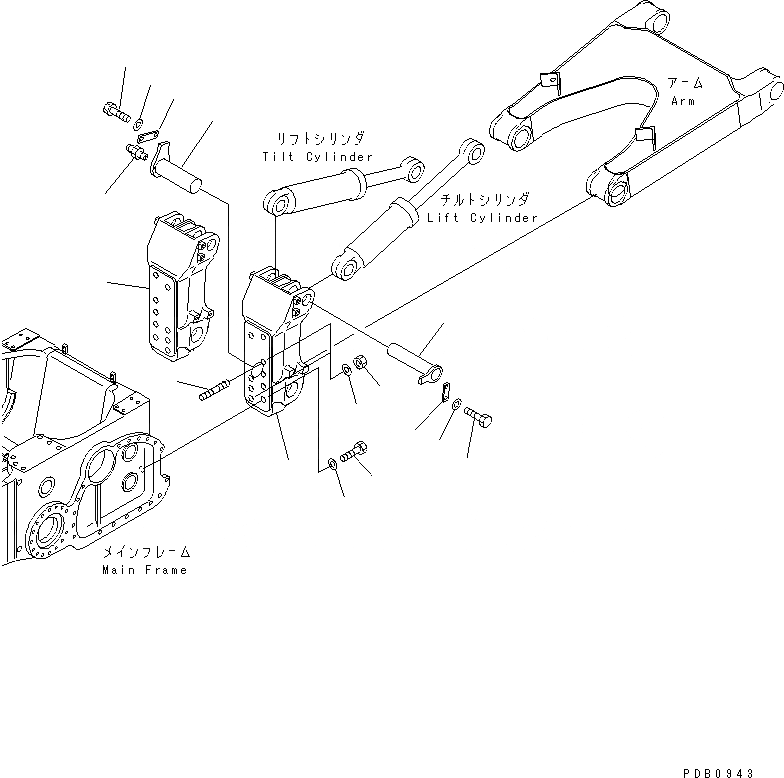 アーム
Arm

リフトシリンダ
Tilt Cylinder

チルトシリンダ
Lift Cylinder

メインフレーム
Main Frame

PDB0943