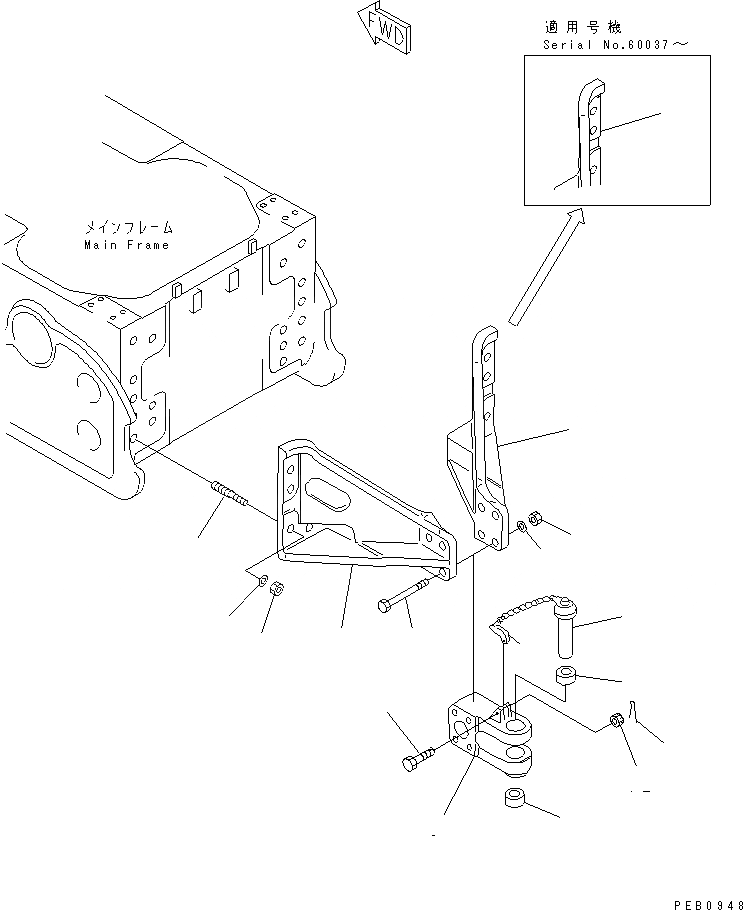 FWD

適用号機
Serial No.60037～

メインフレーム
Main Frame

PEB0948