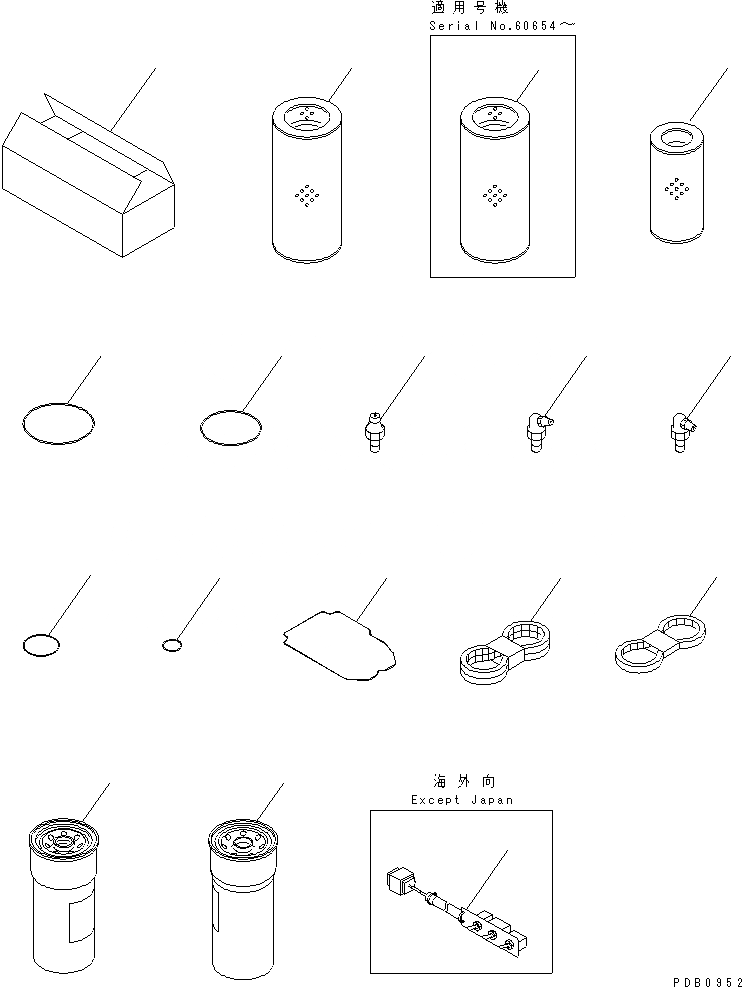 適用号機
Serial No.60654～

海外向
Except Japan

PDB0952