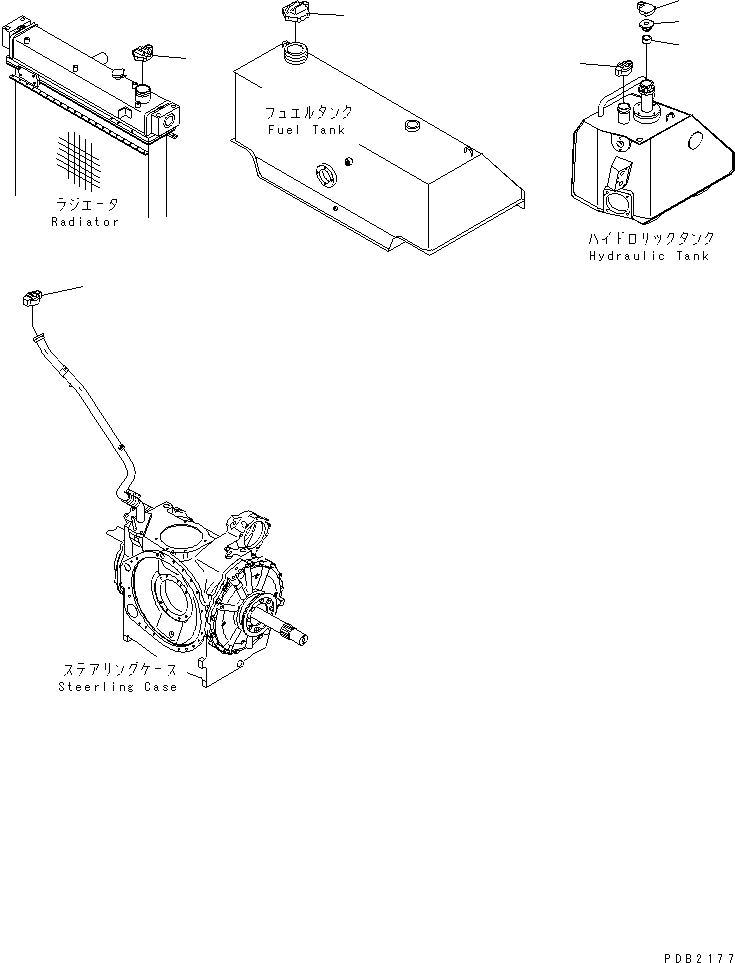 ラジエータ
Radiator

フュエルタンク
Fuel Tank

ハイドロリックタンク
Hydraulic Tank

ステアリングケース
Steerling Case

PDB2177