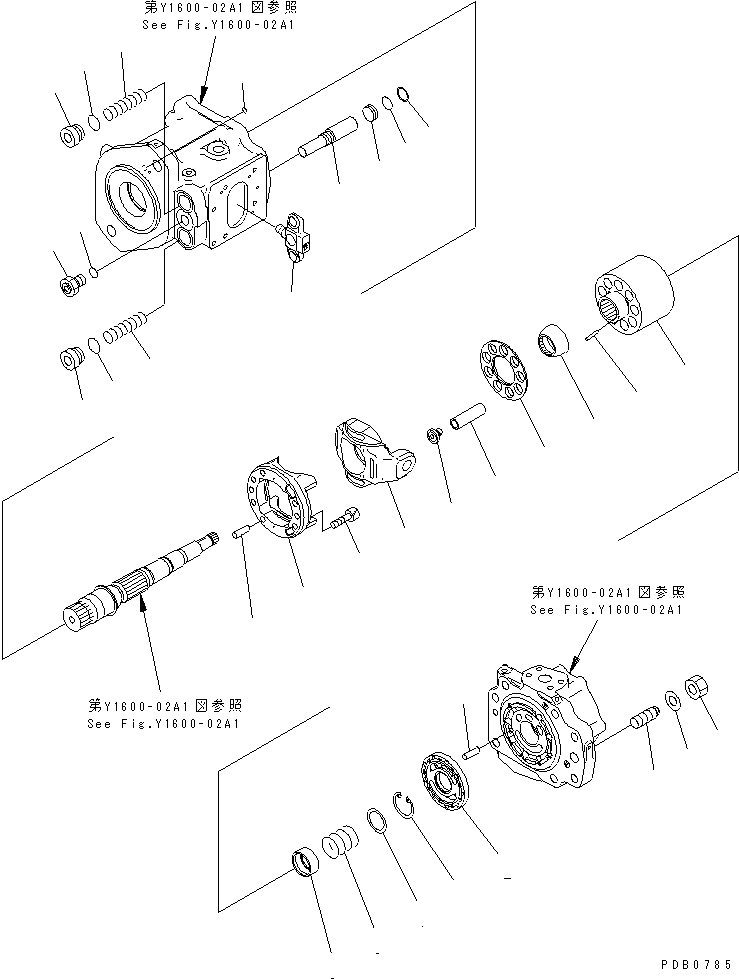 第Y1600-02A1 図参照
See Fig.Y1600-02A1

第Y1600-02A1 図参照
See Fig.Y1600-02A1

第Y1600-02A1 図参照
See Fig.Y1600-02A1

PDB0785