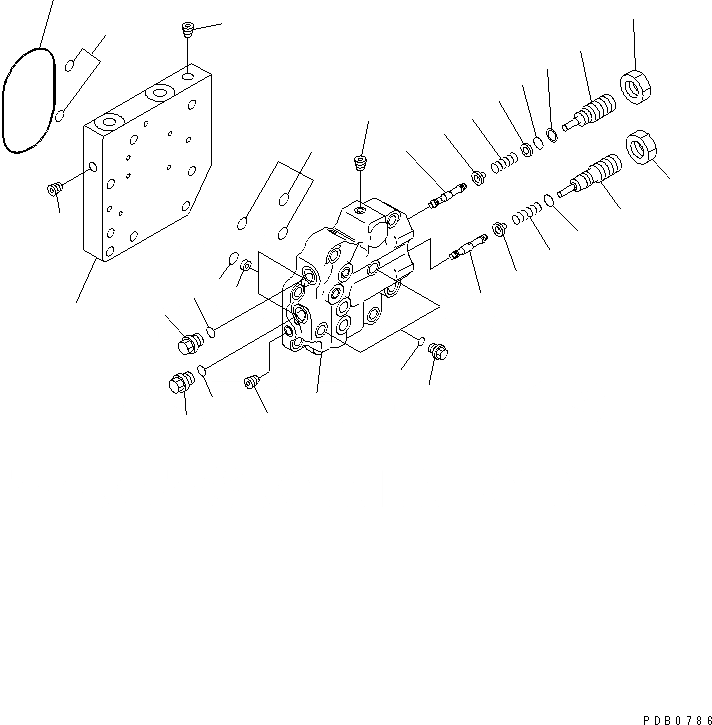 PDB0786