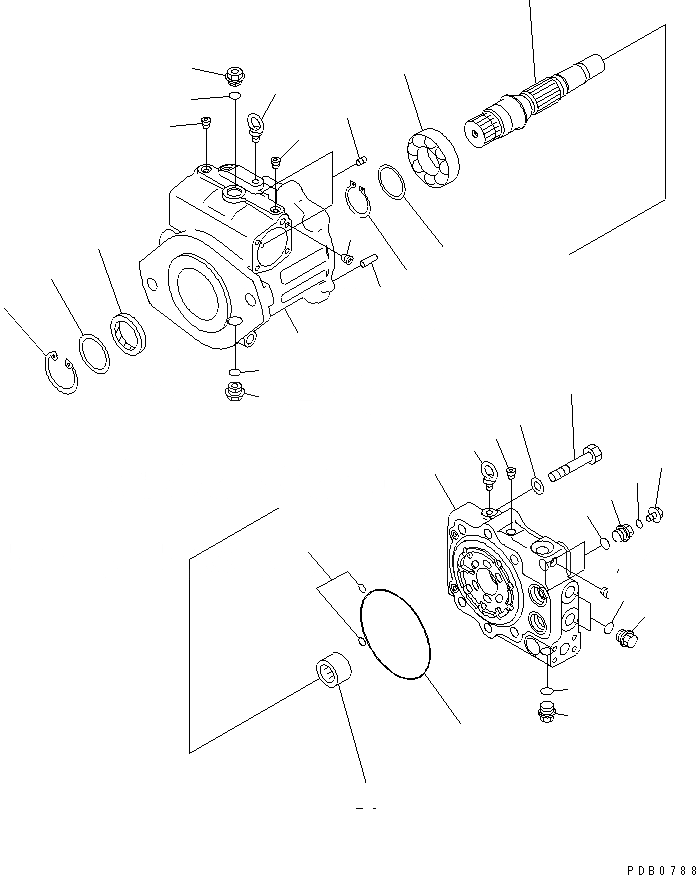 PDB0788