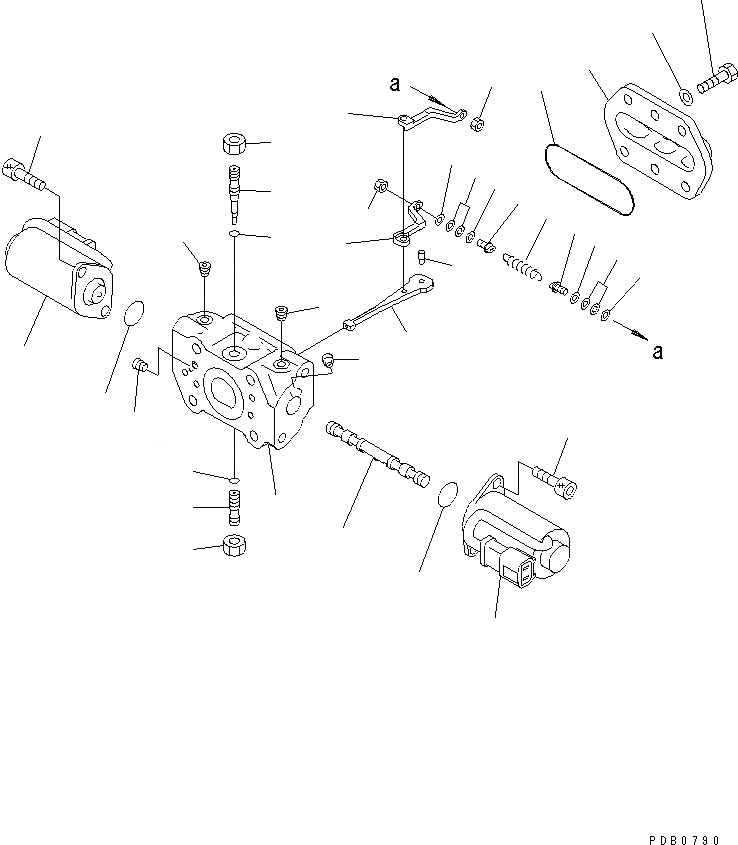 a

a

PDB0790