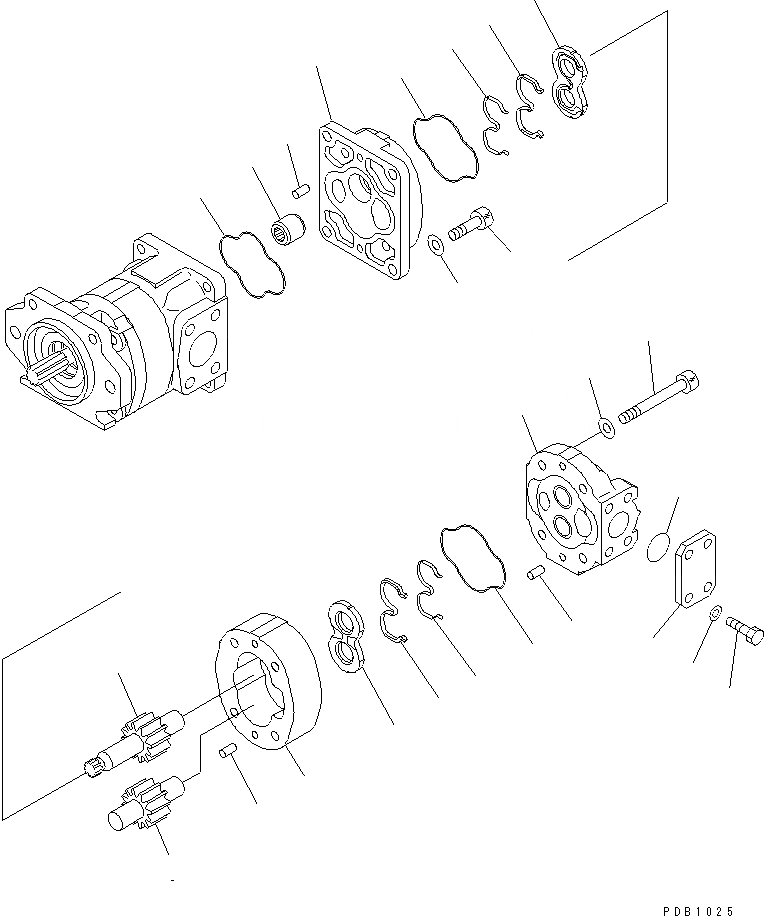 PDB1025