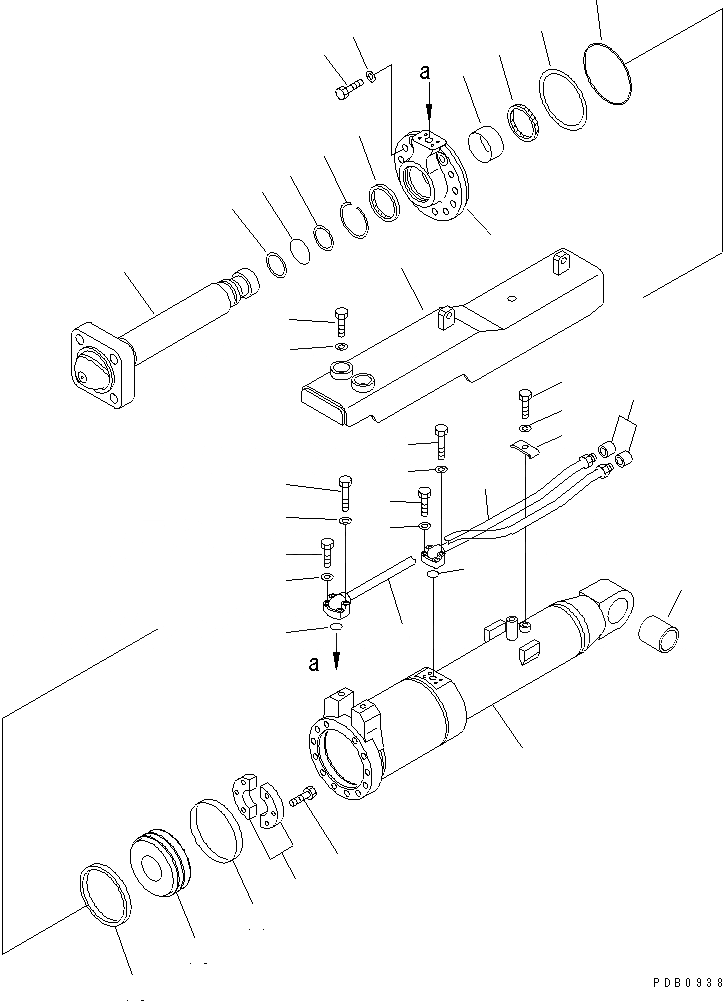 a

a

PDB0938