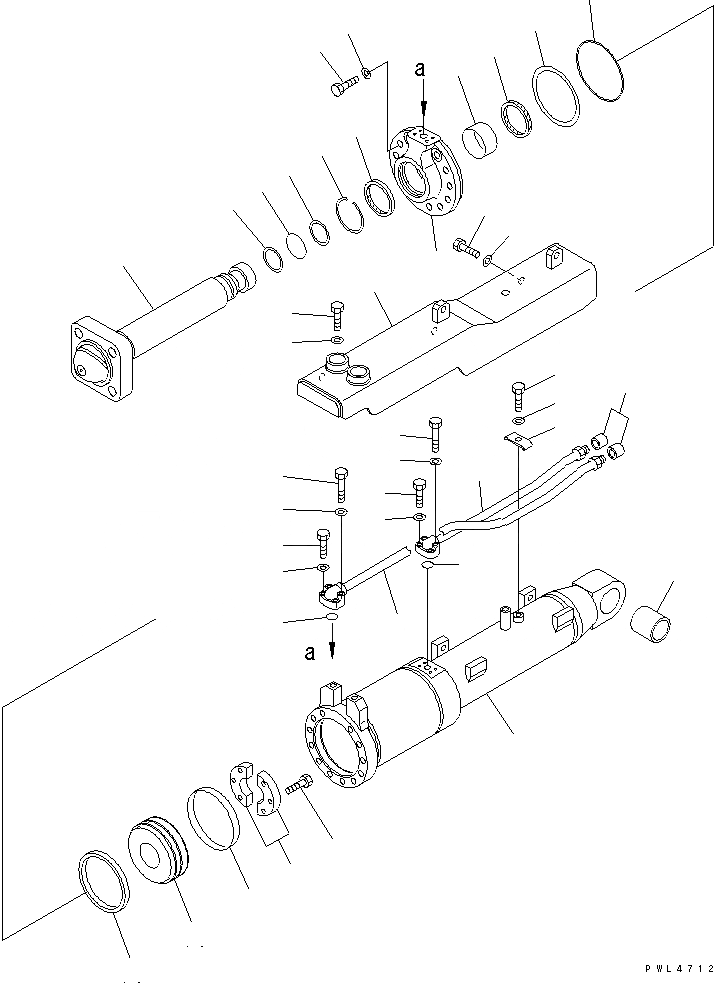 a

a

PWL4712