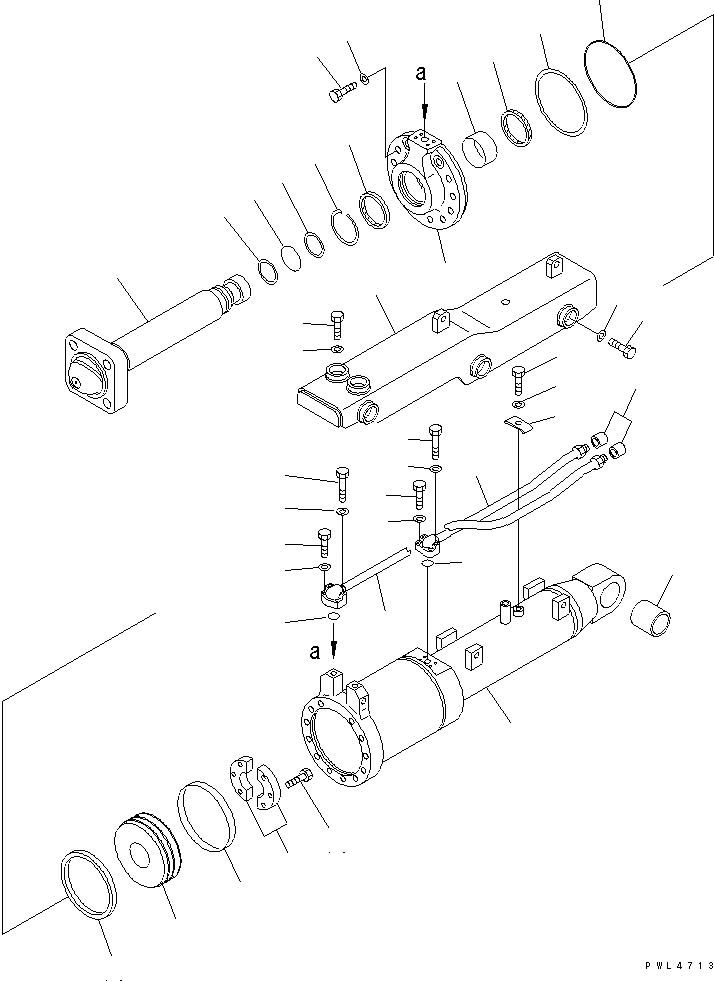 a

a

PWL4713