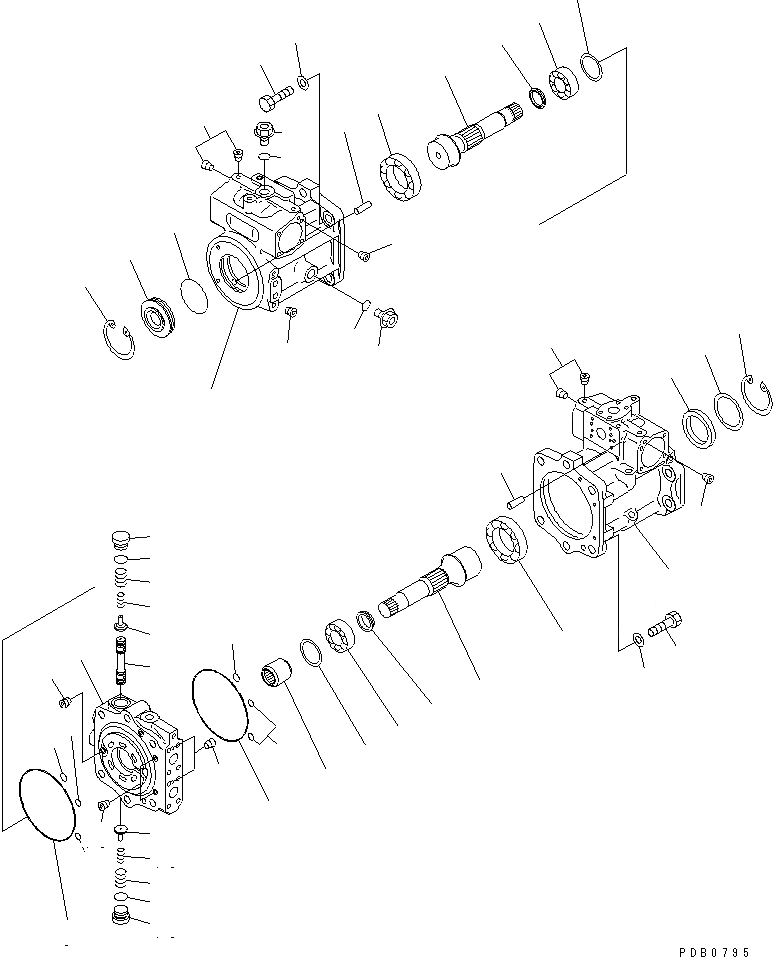 PDB0795