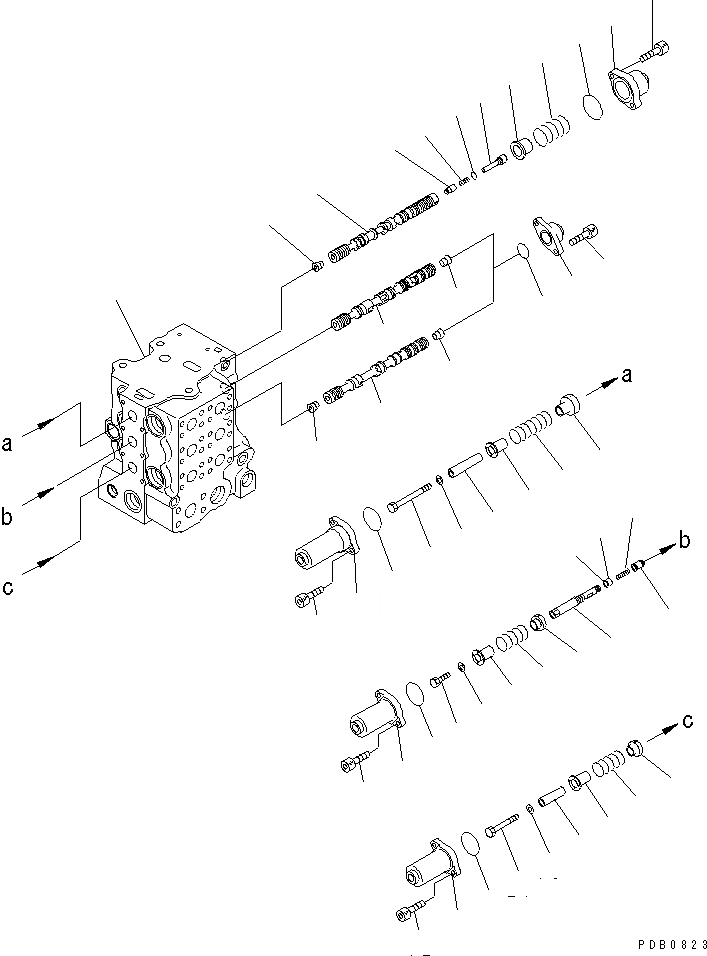 a
b
c
a
b
c
PDB0823