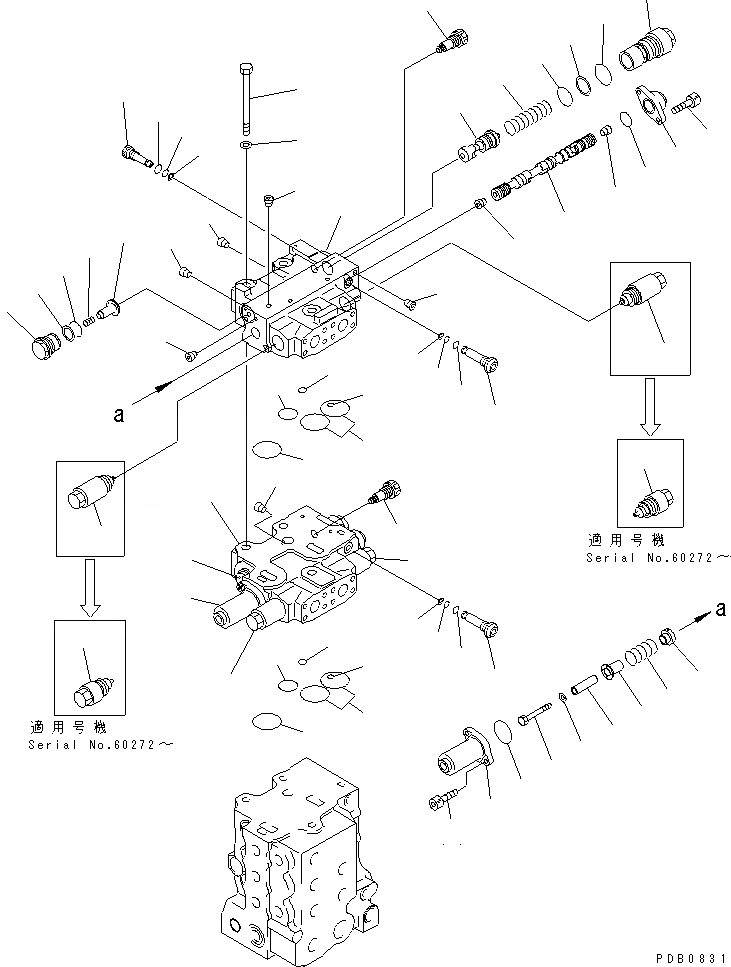 a

適用号機
Serial No.60272～

適用号機
Serial No.60272～

a

PDB0831