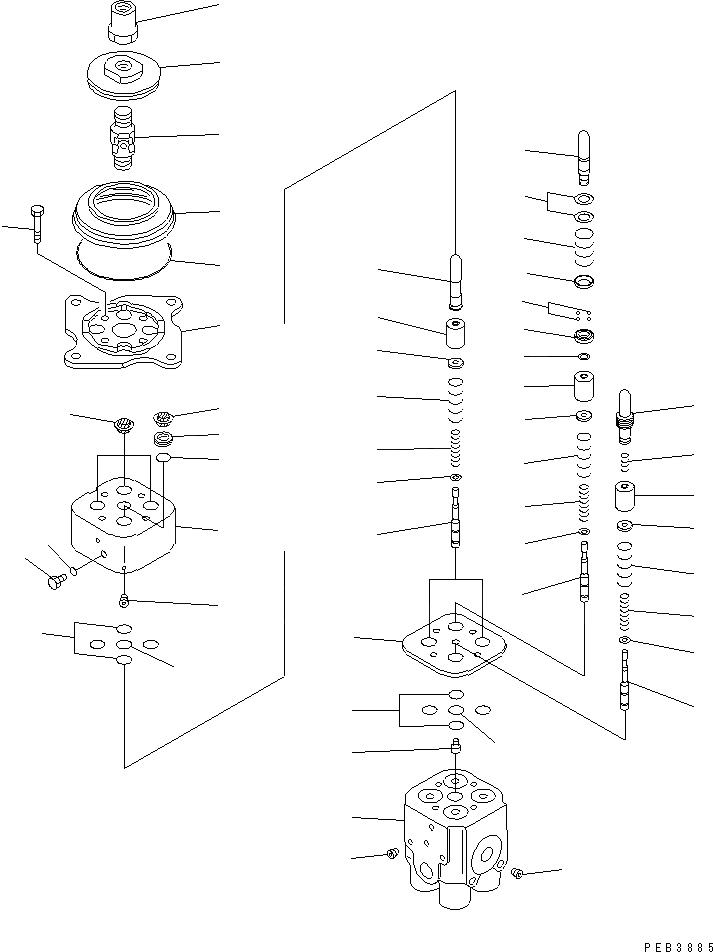 PEB3885