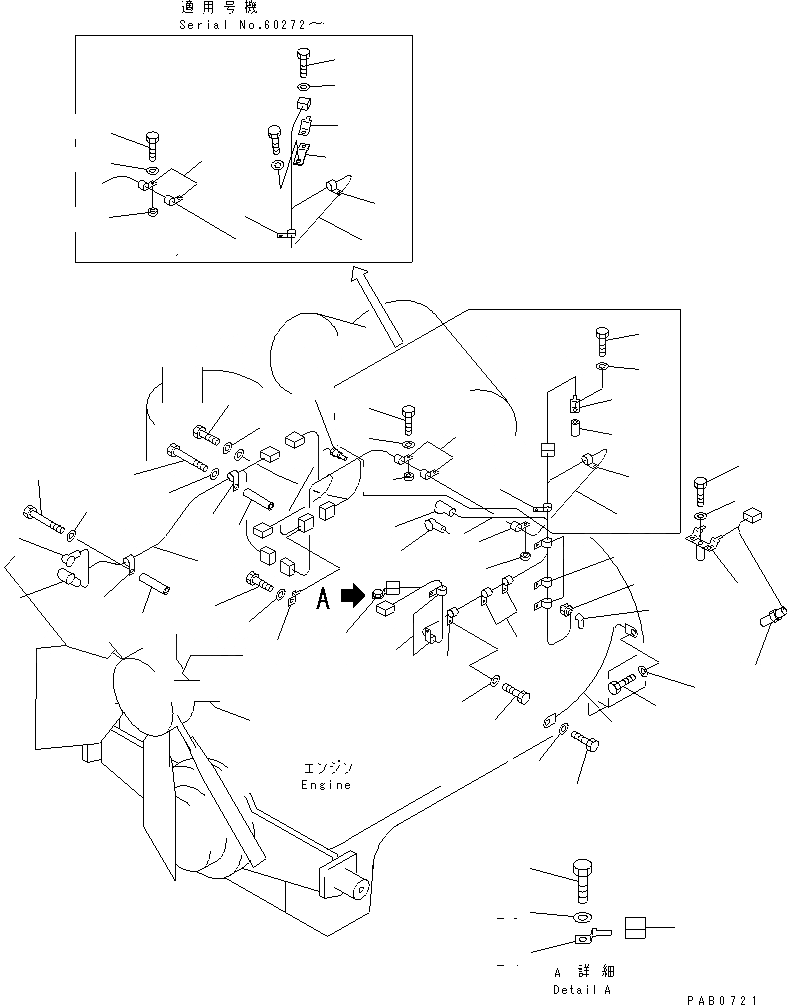 適用号機
Serial No.60272～

A

エンジン
Engine

A 詳細
Detail A

PAB0721