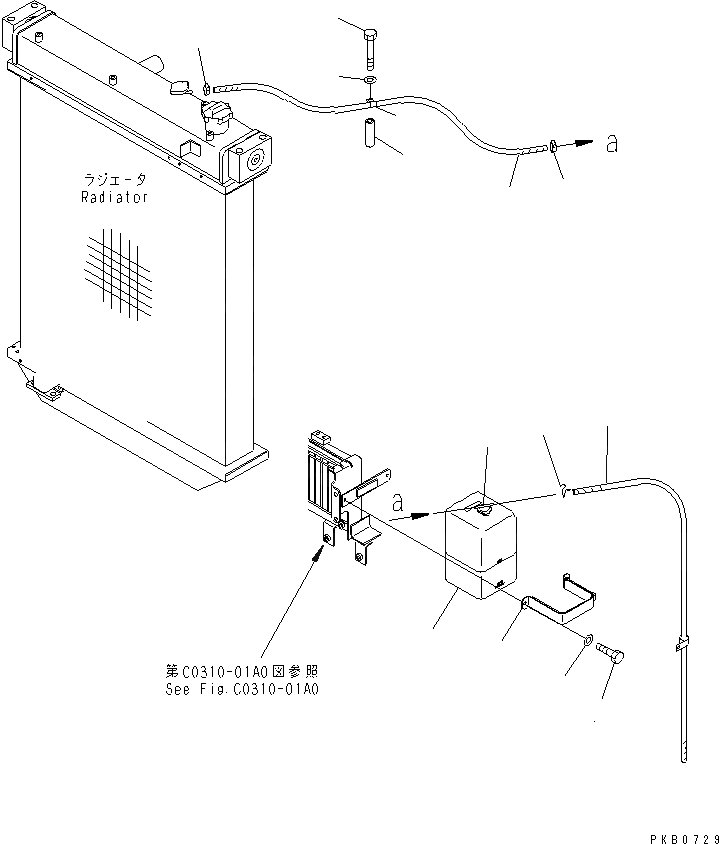 ラジエータ
Radiator

a

a

第C0310-01A0図参照
See Fig.C0310-01A0

PKB0729