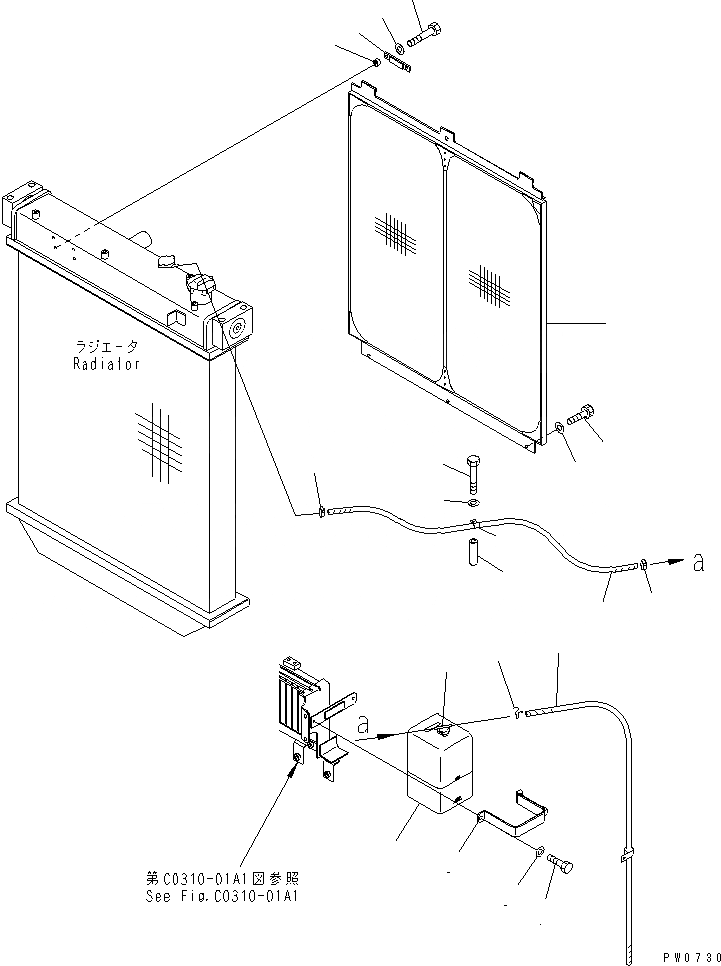 ラジエータ
Radiator

a

a

第C0310-01A1図参照
See Fig.C0310-01A1

PW0730