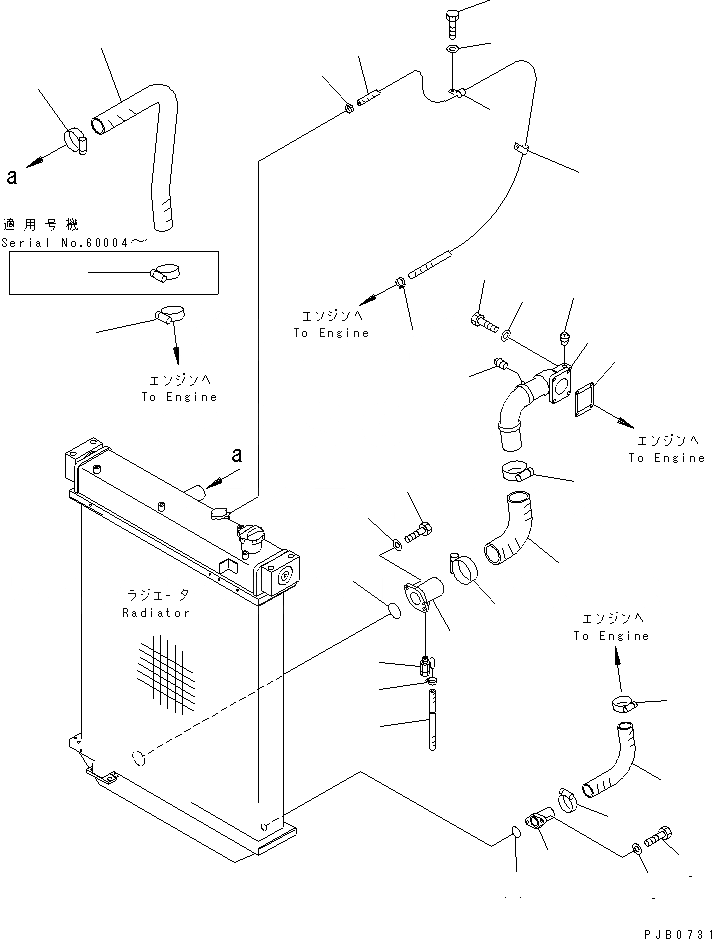 a

適用号機
Serial No.60004～

エンジンへ
To Engine

エンジンへ
To Engine

エンジンへ
To Engine

a

ラジエータ
Radiator

エンジンへ
To Engine

PJB0731