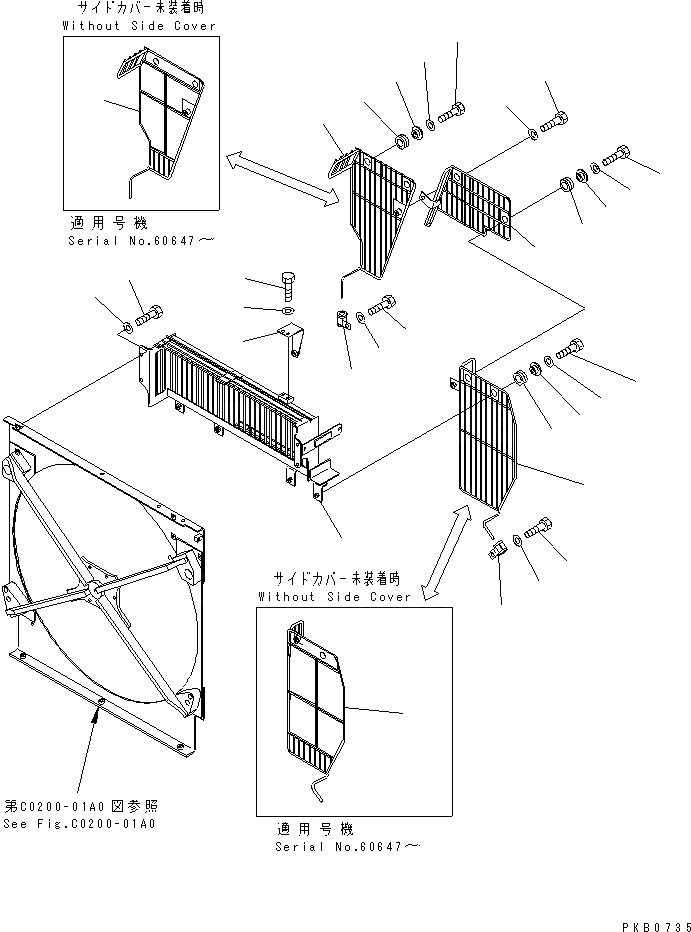 サイドカバー未装着時
Without Side Cover

適用号機
Serial No.60647～

サイドカバー未装着時
Without Side Cover

適用号機
Serial No.60647～

第C0200-01A0図参照
See Fig.C0200-01A0

PKB0735