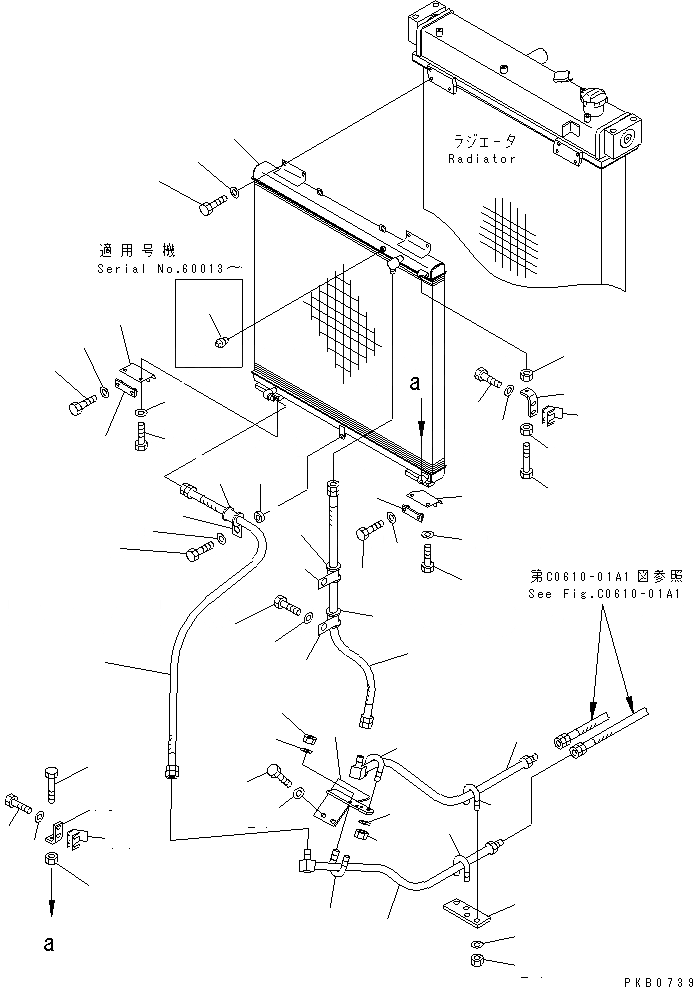 ラジエータ
Radiator

適用号機
Serial No.60013～

a

第C0610-01A1図参照
See Fig.C0610-01A1

a

PKB0739