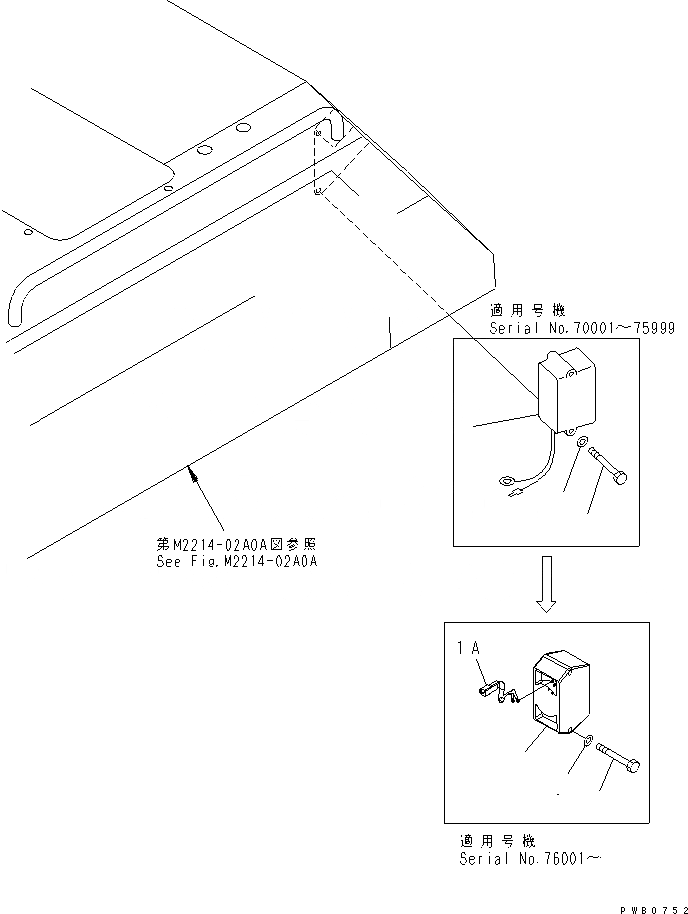 適用号機
Serial No.70001~75999

第M2214-02A0A図参照
See Fig.M2214-02A0A

1A

適用号機
Serial No.76001~

PWB0752