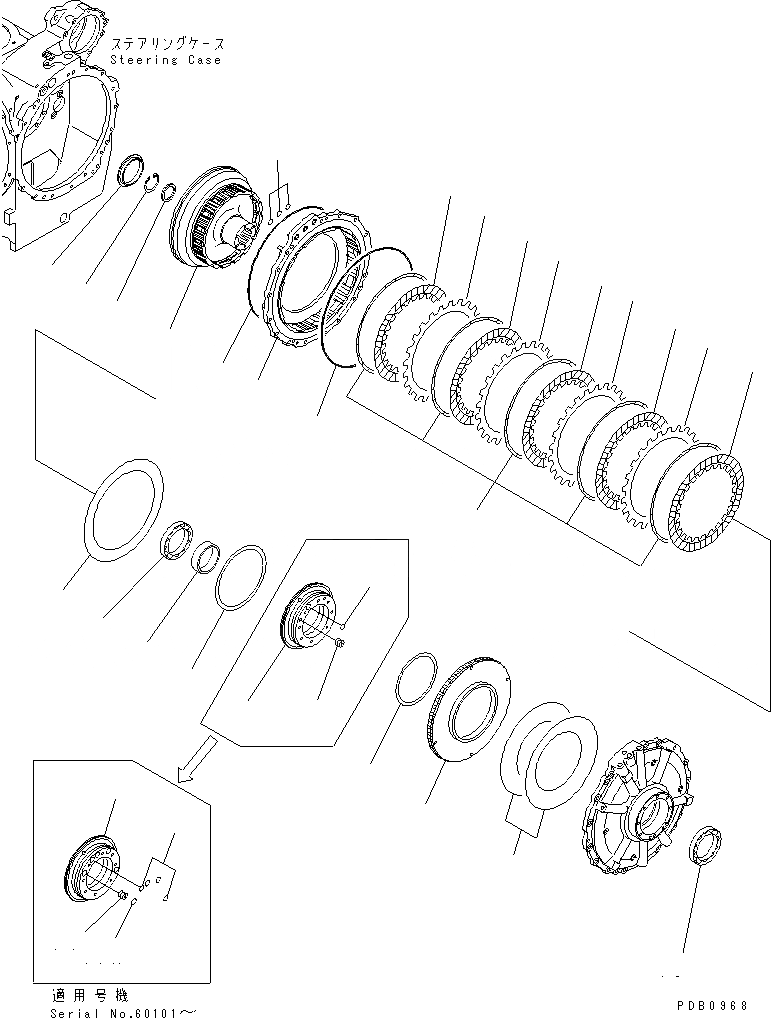 ステアリングケース
Steering Case

適用号機
Serial No.60101～

PDB0968