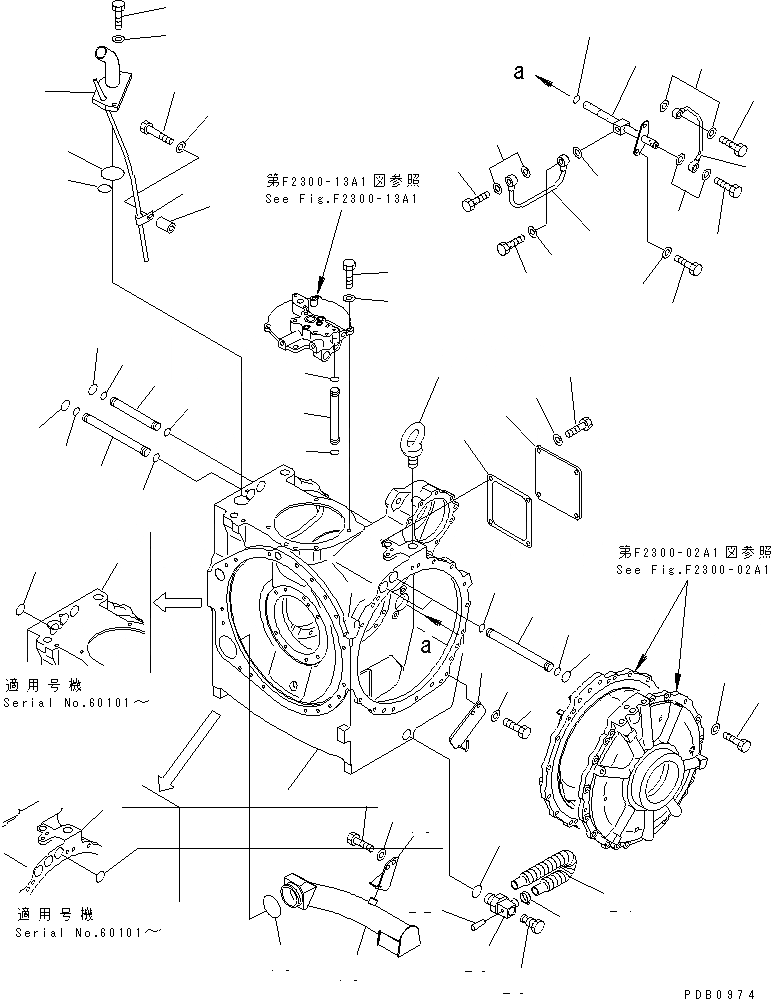 a

第F2300-13A1図参照
See Fig.F2300-13A1

第F2300-02A1図参照
See Fig.F2300-02A1

a

適用号機
Serial No.60101～

適用号機
Serial No.60101～

PDB0974