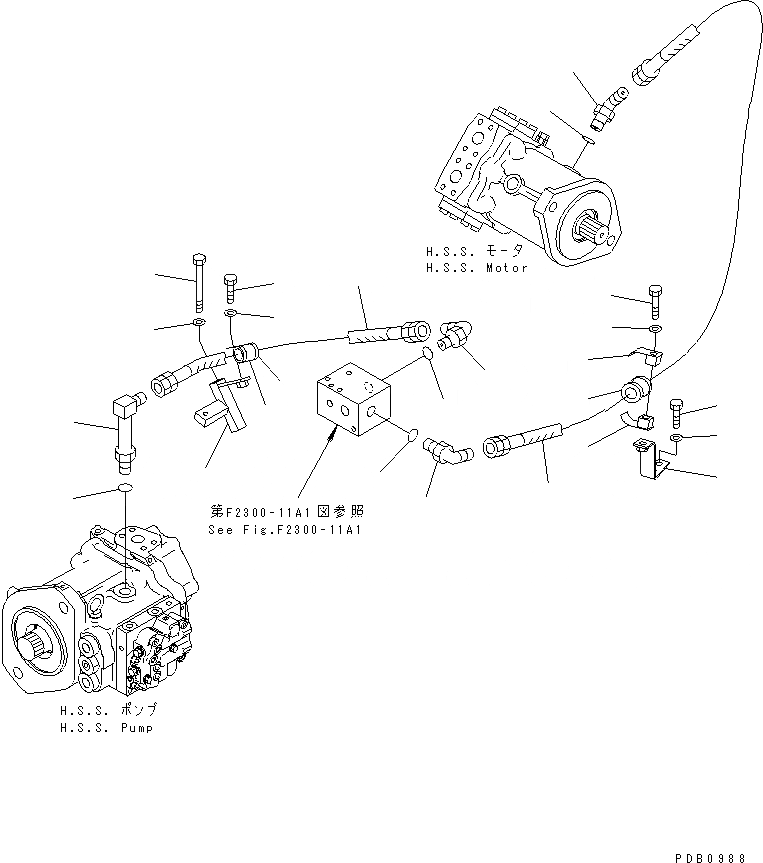 H.S.S. モータ
H.S.S. Motor

第F2300-11A1図参照
See Fig.F2300-11A1

H.S.S. ポンプ
H.S.S. Pump

PDB0988