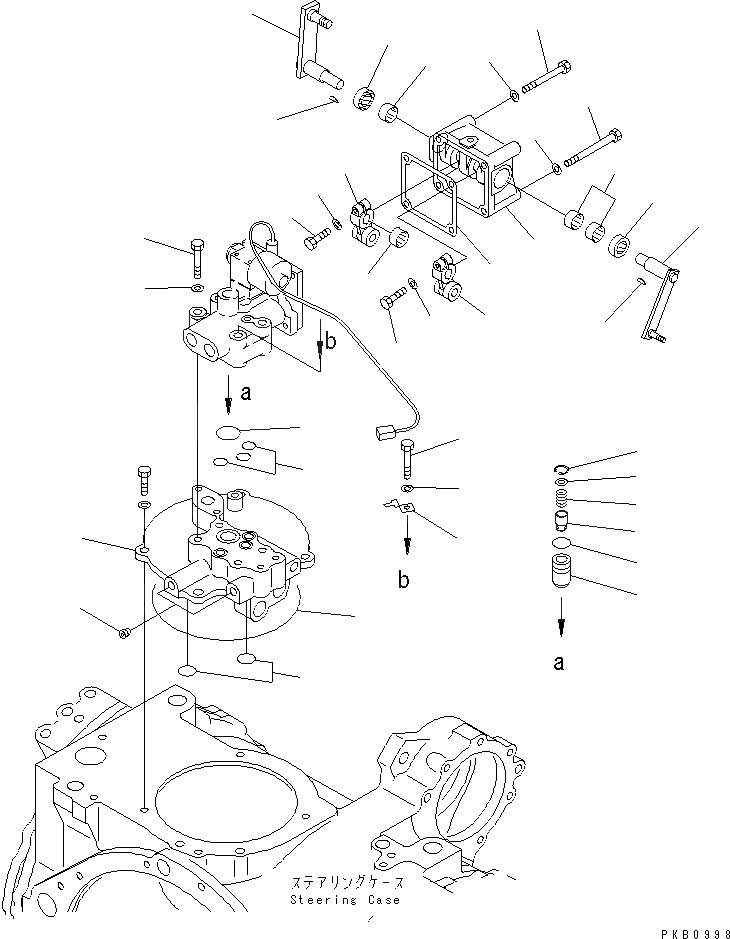 b

a

b

a

ステアリングケース
Steering Case

PKB0998