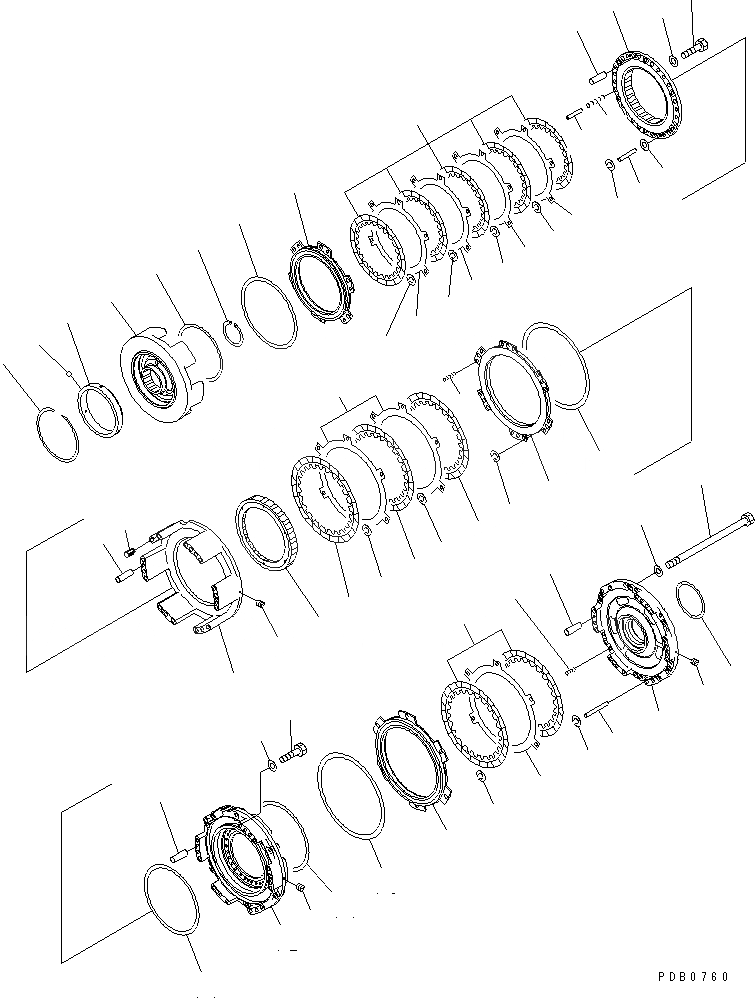 PDB0760