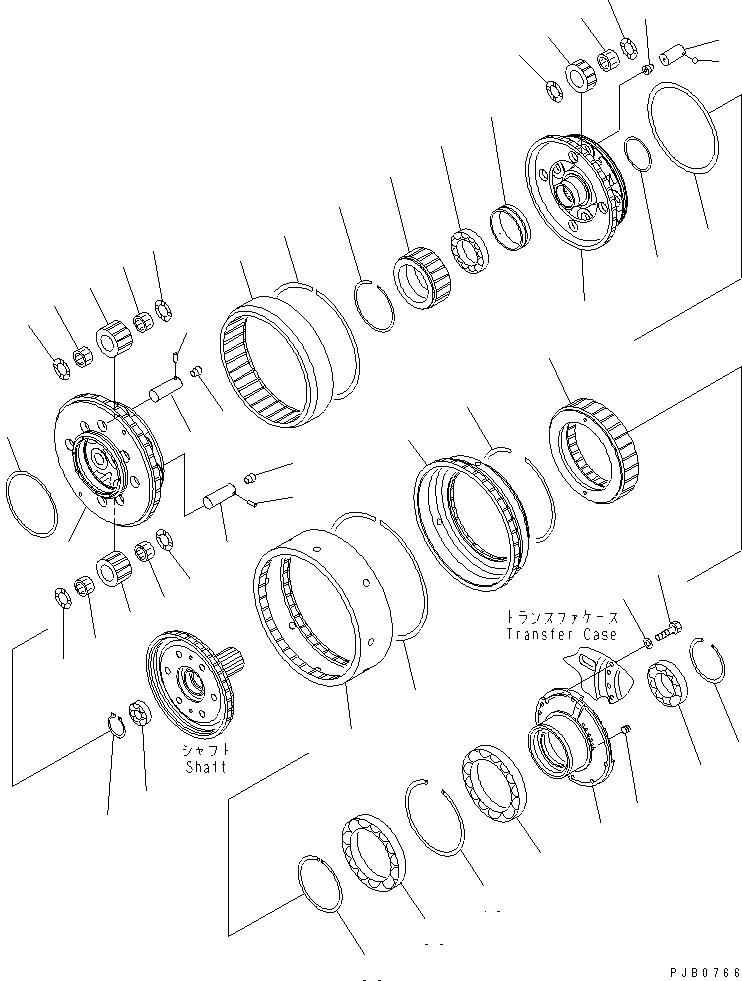 トランスファケース
Transfer Case

シャフト
Shaft

PJB0766