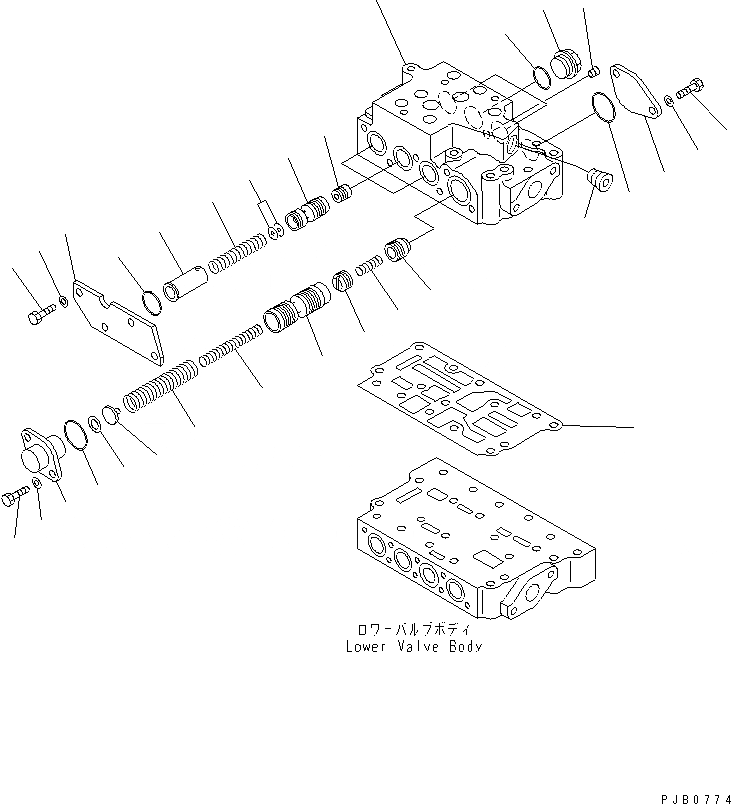 ロワーバルブボディ
Lower Valve Body

PJB0774