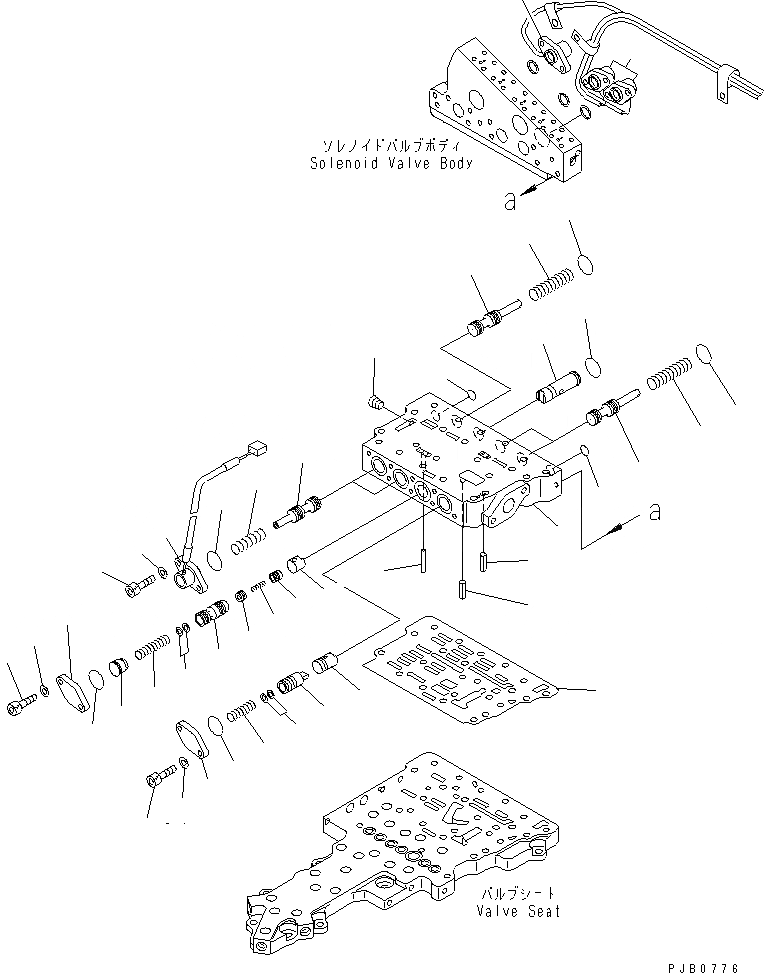 ソレノイドバルブボディ
Solenoid Valve Body

a

a

バルブシート
Valve Seat

PJB0776