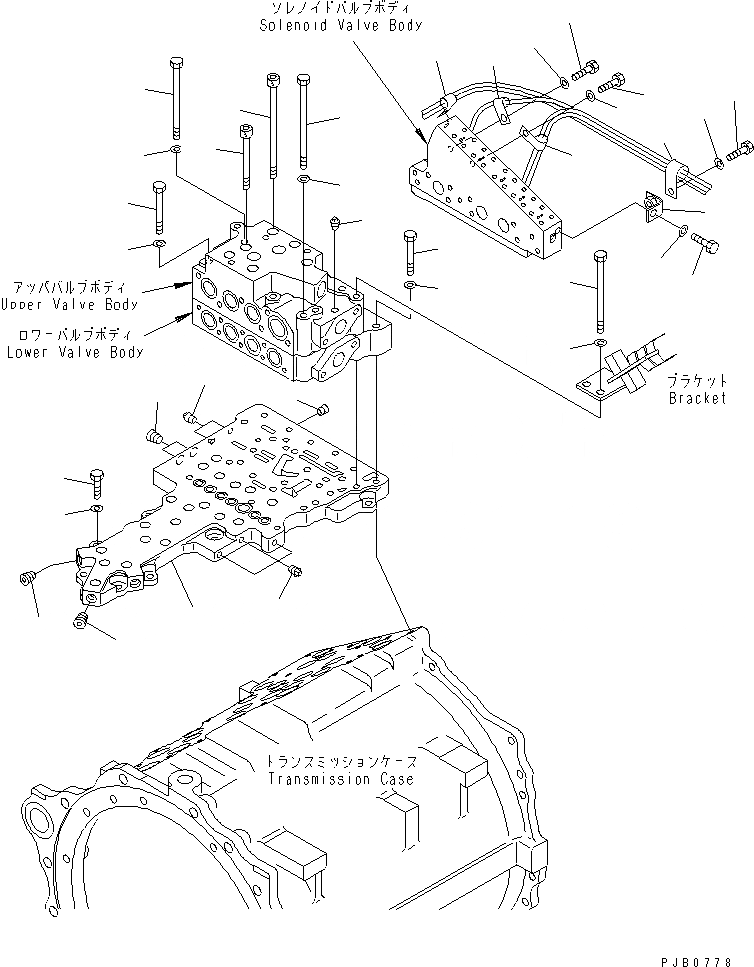 ソレノイドバルブボディ
Solenoid Valve Body

アッパバルブボディ
Upper Valve Body

ロワーバルブボディ
Lower Valve Body

ブラケット
Bracket

トランスミッションケース
Transmission Case

PJB0778