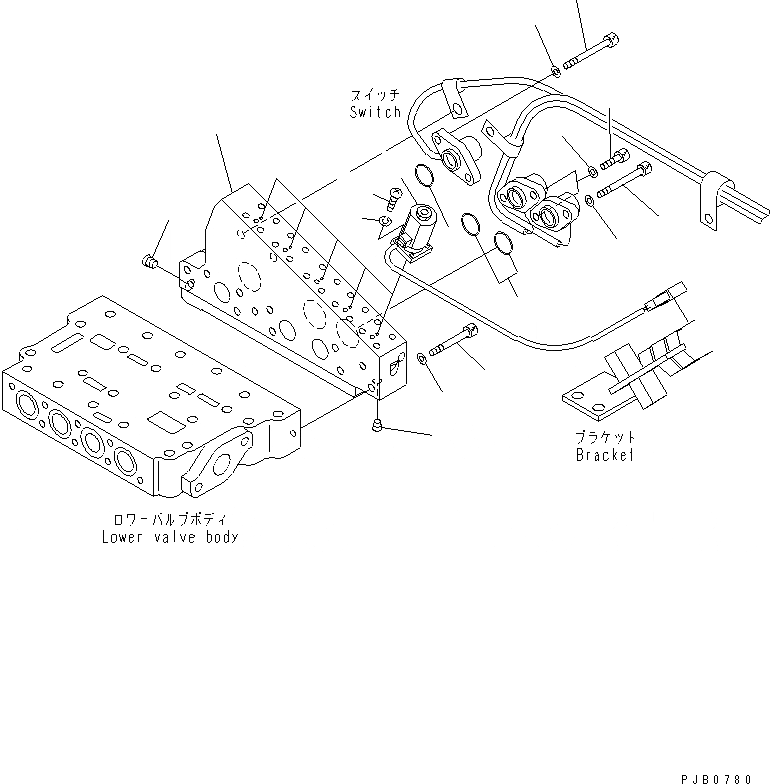 スイッチ
Switch

ブラケット
Bracket

ロワーバルブボディ
Lower valve body

PJB0780