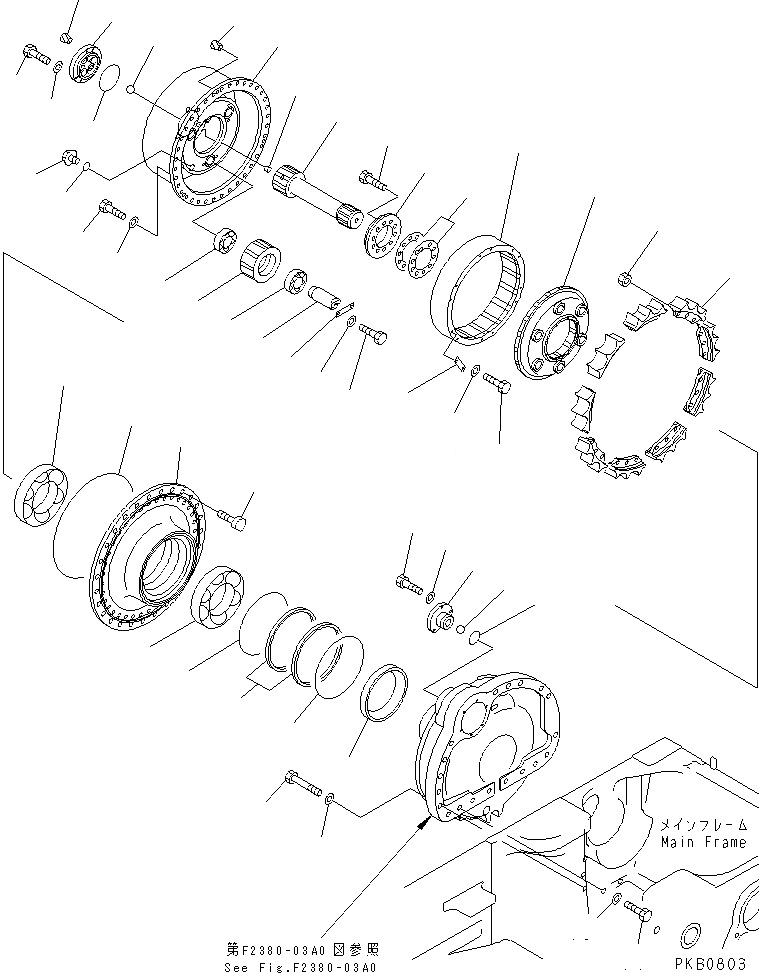 メインフレーム
Main Frame

第F2380-03A0 図参照
See Fig.F2380-03A0

PKB0803