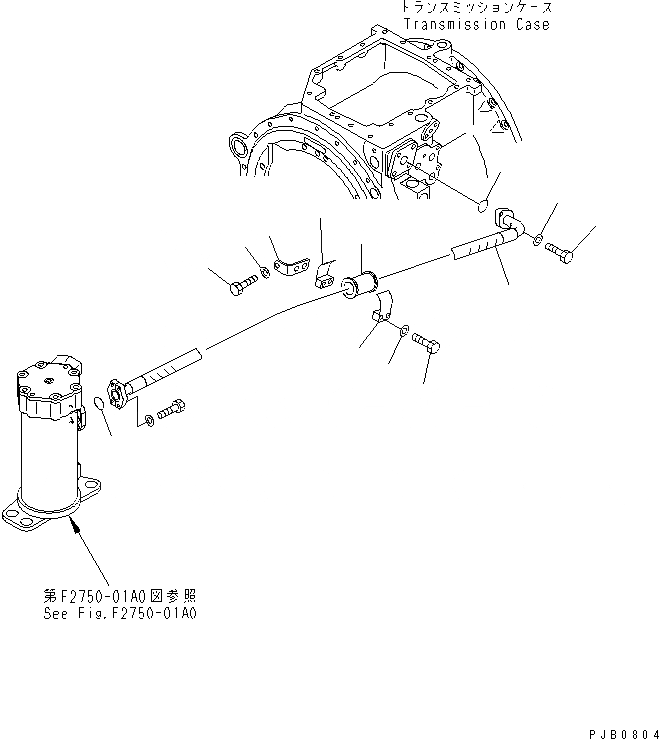 トランスミッションケース
Transmission Case

第F2750-01A0図参照
See Fig.F2750-01A0

PJB0804