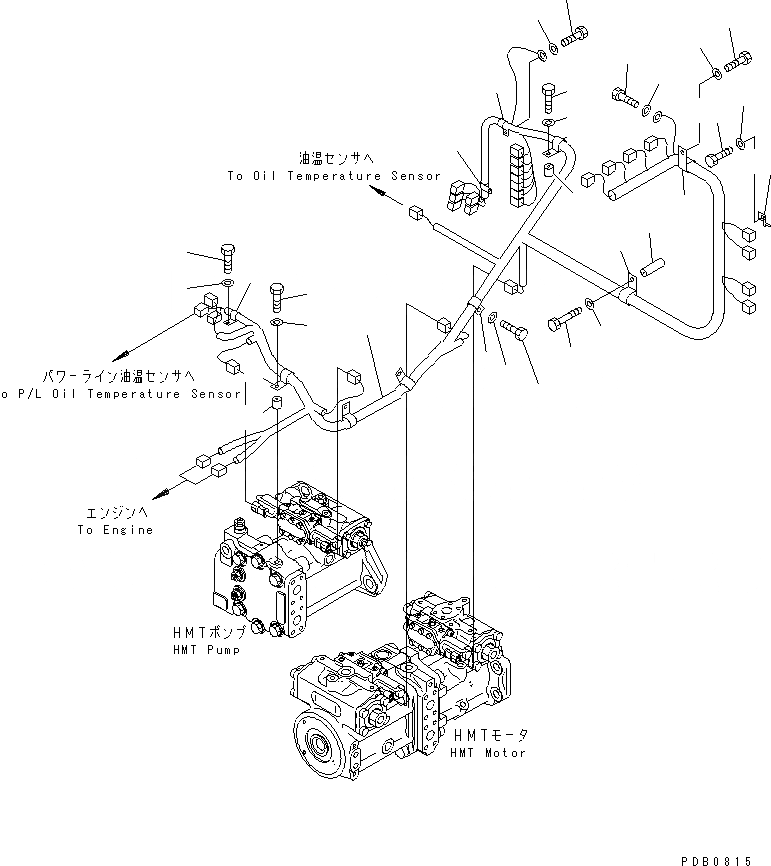 油温センサへ
To Oil Temperature Sensor

パワーライン油温センサへ
o P/L Oil Temperature Sensor

エンジンへ
To Engine

HMTポンプ
HMT Pump

HMTモータ
HMT Motor

PDB0815