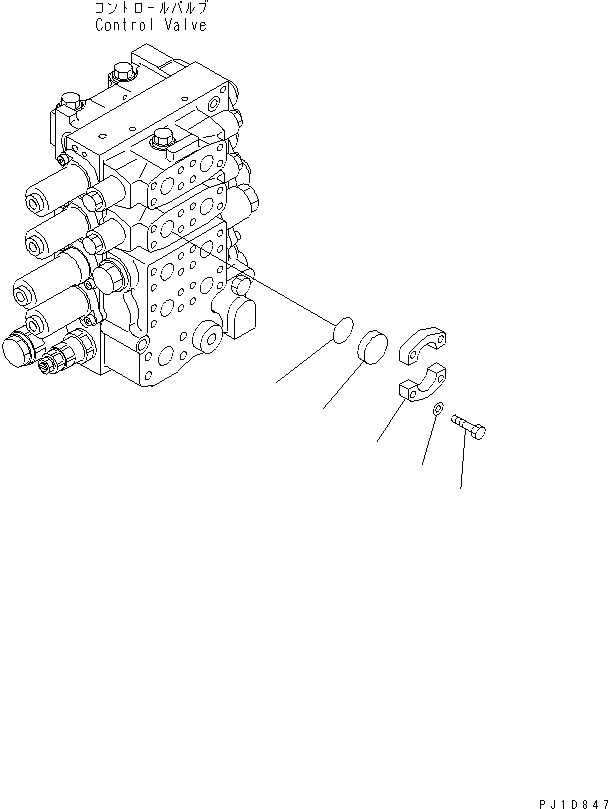 コントロールバルブ
Control Valve

PJ1D847