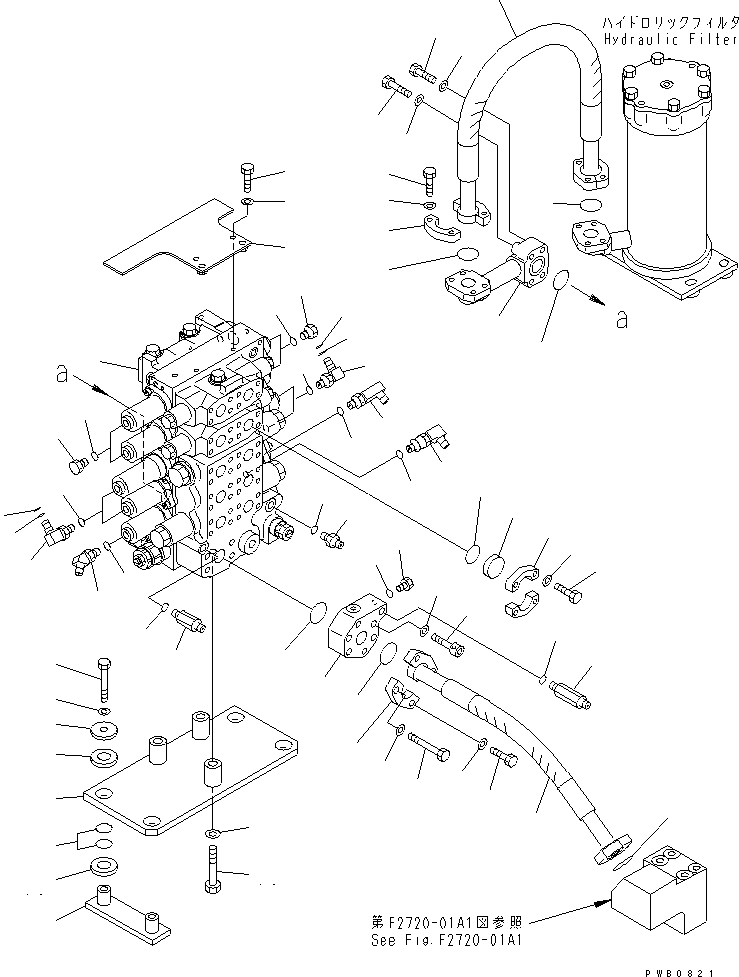 ハイドロリックフィルタ
Hydraulic Filter

a

a

第F2720-01A1図参照
See Fig.F2720-01A1

PWB0821