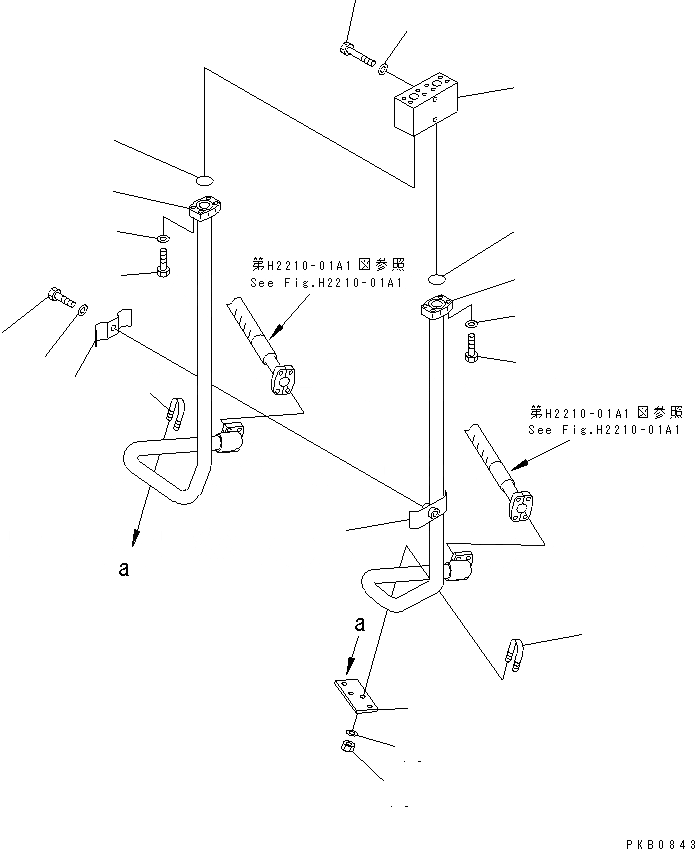 第H2210-01A1図参照
See Fig.H2210-01A1

第H2210-01A1図参照
See Fig.H2210-01A1

a

a

PKB0843